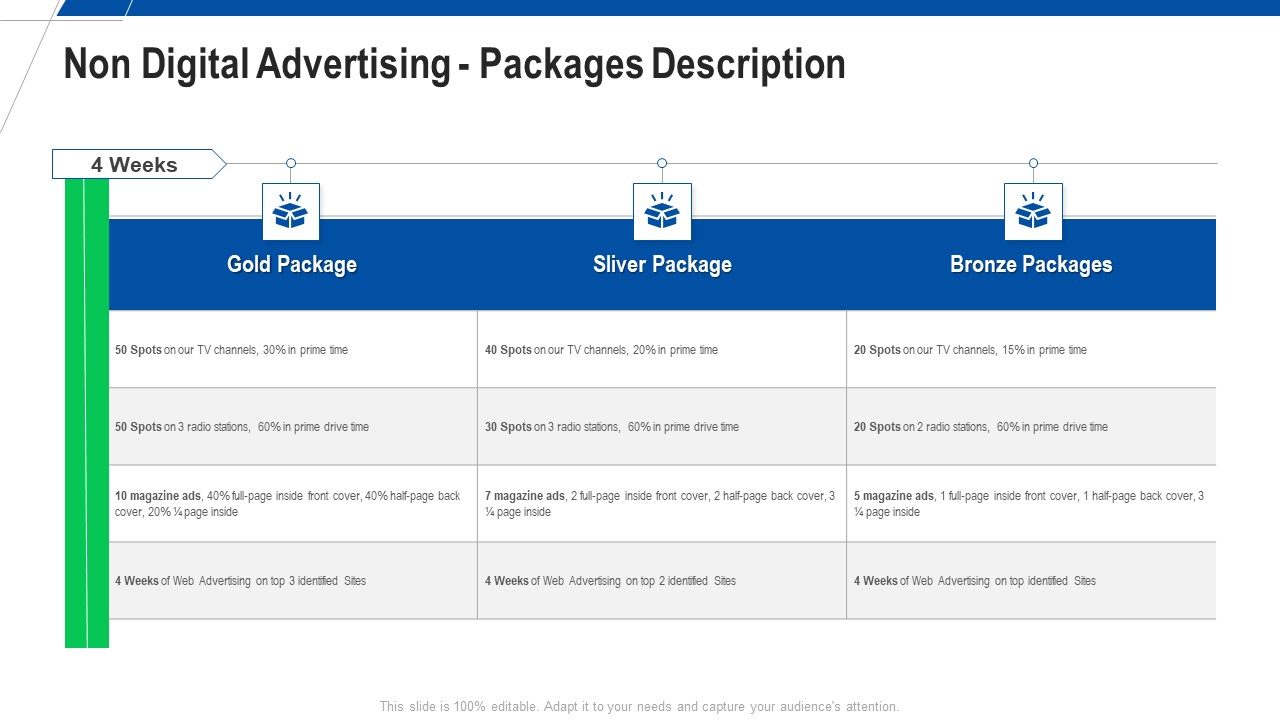 Non Digital Advertising - Packages Description

4 Weeks

| Gold Package | Sliver Package | Bronze Packages |
|---|---|---|
| 50 Spots on our TV channels, 30% in prime time | 40 Spots on our TV channels, 20% in prime time | 20 Spots on our TV channels, 15% in prime time |
| 50 Spots on 3 radio stations, 60% in prime drive time | 30 Spots on 3 radio stations, 60% in prime drive time | 20 Spots on 2 radio stations, 60% in prime drive time |
| 10 magazine ads, 40% full-page inside front cover, 40% half-page back cover, 20% ¼ page inside | 7 magazine ads, 2 full-page inside front cover, 2 half-page back cover, 3 ¼ page inside | 5 magazine ads, 1 full-page inside front cover, 1 half-page back cover, 3 ¼ page inside |
| 4 Weeks of Web Advertising on top 3 identified Sites | 4 Weeks of Web Advertising on top 2 identified Sites | 4 Weeks of Web Advertising on top identified Sites |

This slide is 100% editable. Adapt it to your needs and capture your audience's attention.