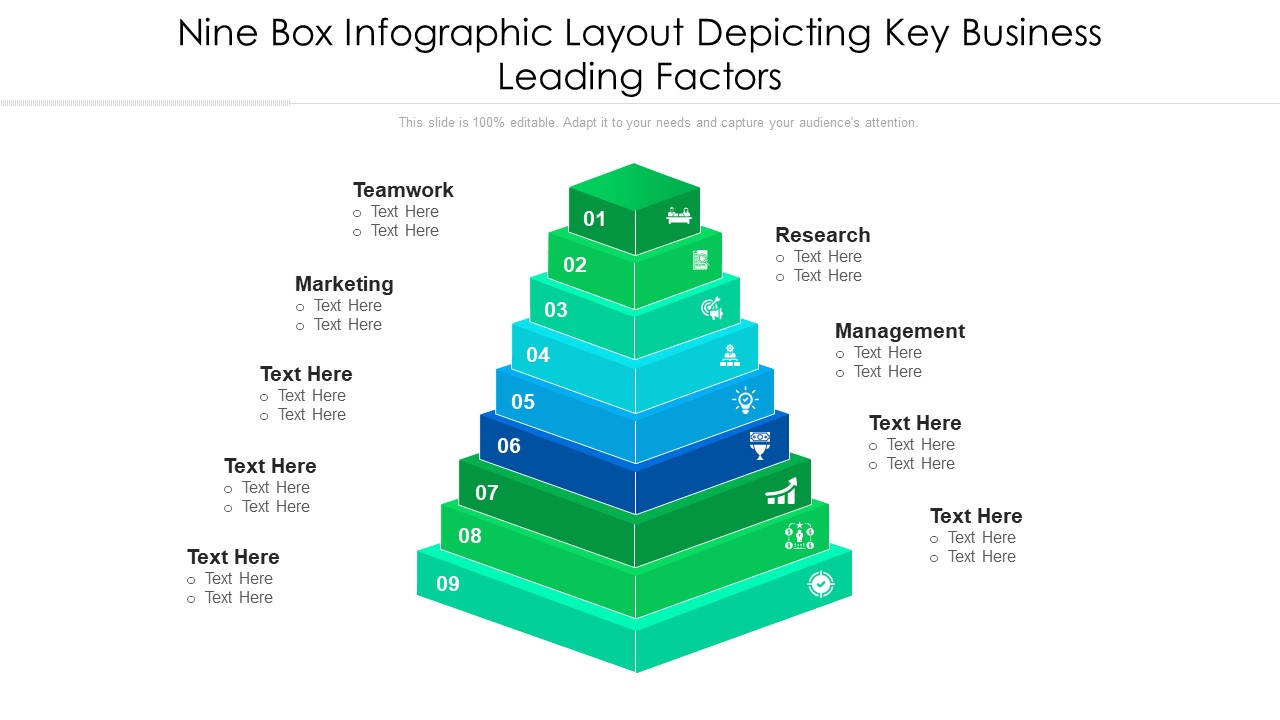 Nine Box Infographic Layout Depicting Key Business Leading Factors

This slide is 100% editable. Adapt it to your needs and capture your audience's attention.

Teamwork
o Text Here
o Text Here

Marketing
o Text Here
o Text Here

Text Here
o Text Here
o Text Here

Text Here
o Text Here
o Text Here

Text Here
o Text Here
o Text Here

01
02
03
04
05
06
07
08
09

Research
o Text Here
o Text Here

Management
o Text Here
o Text Here

Text Here
o Text Here
o Text Here

Text Here
o Text Here
o Text Here