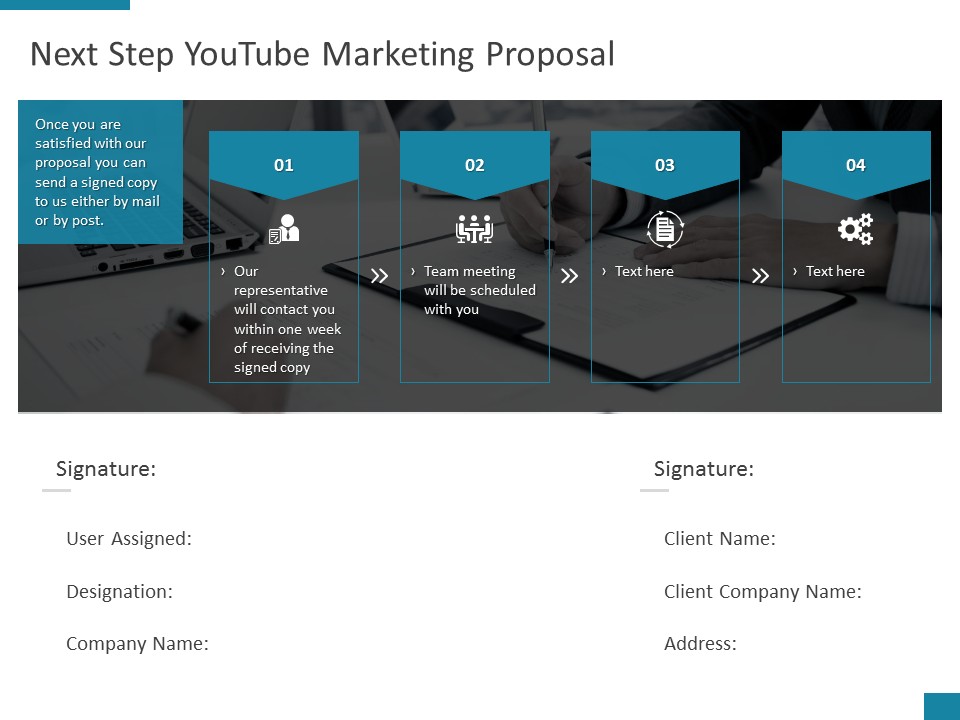 Next Step YouTube Marketing Proposal

Once you are satisfied with our proposal you can send a signed copy to us either by mail or by post.

01

› Our representative will contact you within one week of receiving the signed copy

»

02

› Team meeting will be scheduled with you

»

03

› Text here

»

04

› Text here

Signature:

User Assigned:

Designation:

Company Name:

Signature:

Client Name:

Client Company Name:

Address: