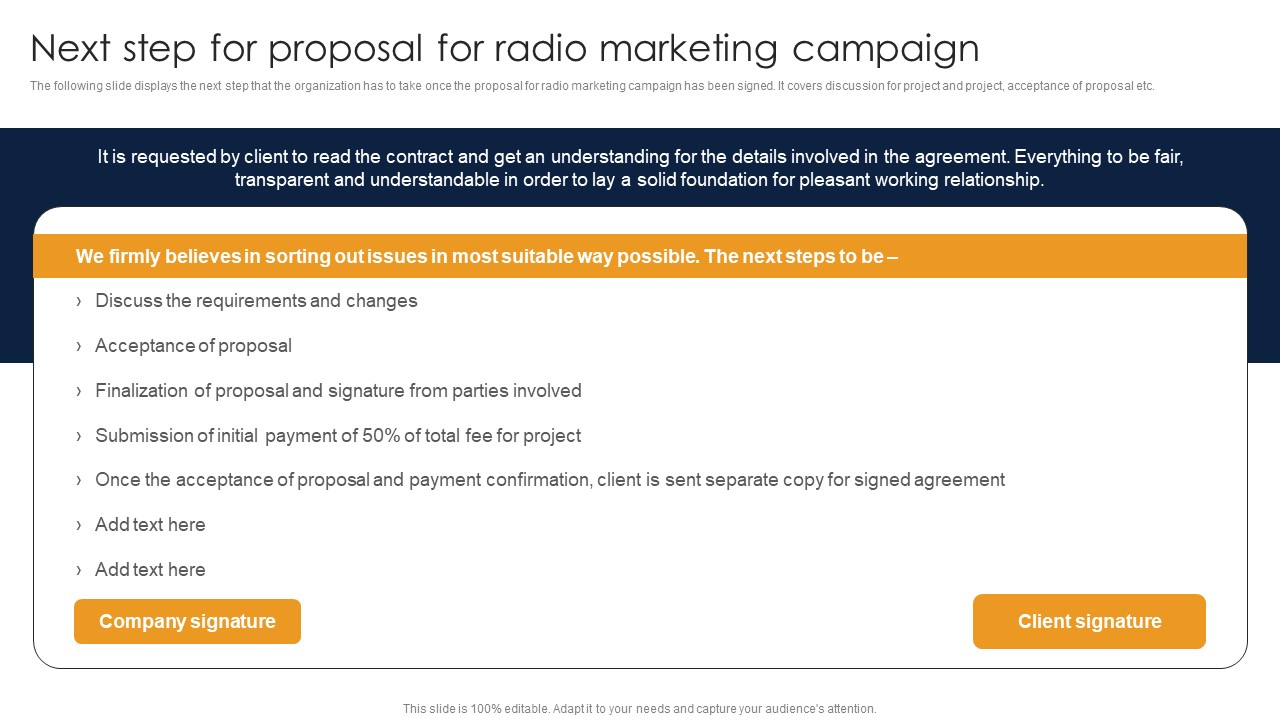 Next step for proposal for radio marketing campaign

The following slide displays the next step that the organization has to take once the proposal for radio marketing campaign has been signed. It covers discussion for project and project, acceptance of proposal etc.

It is requested by client to read the contract and get an understanding for the details involved in the agreement. Everything to be fair, transparent and understandable in order to lay a solid foundation for pleasant working relationship.

We firmly believes in sorting out issues in most suitable way possible. The next steps to be –

› Discuss the requirements and changes

› Acceptance of proposal

› Finalization of proposal and signature from parties involved

› Submission of initial payment of 50% of total fee for project

› Once the acceptance of proposal and payment confirmation, client is sent separate copy for signed agreement

› Add text here

› Add text here

Company signature

Client signature

This slide is 100% editable. Adapt it to your needs and capture your audience's attention.