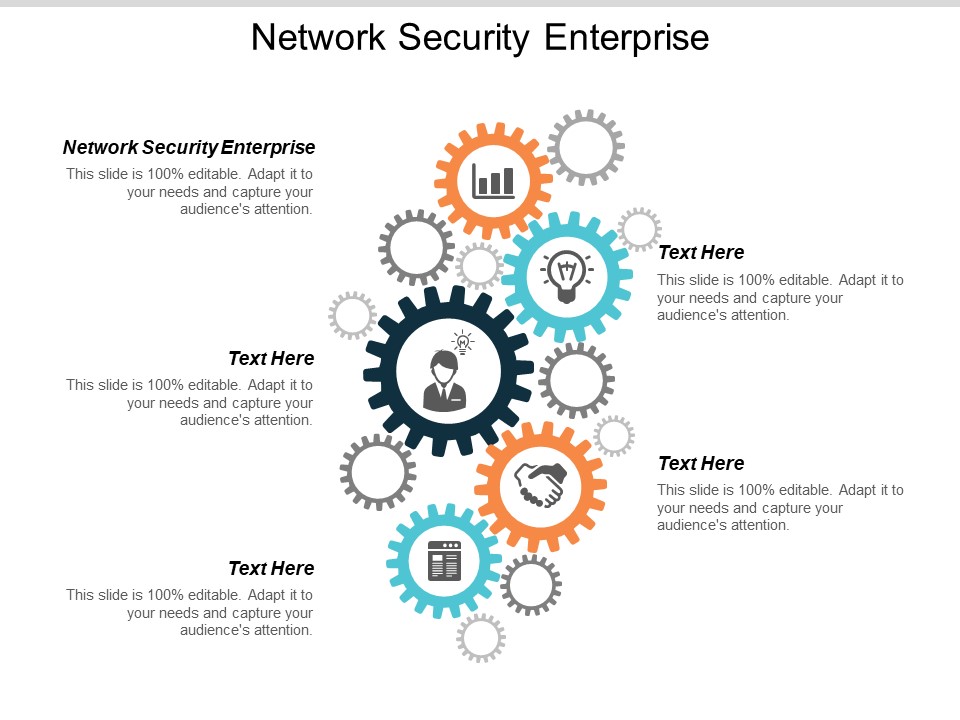 Network Security Enterprise

Network Security Enterprise

This slide is 100% editable. Adapt it to your needs and capture your audience's attention.

Text Here

This slide is 100% editable. Adapt it to your needs and capture your audience's attention.

Text Here

This slide is 100% editable. Adapt it to your needs and capture your audience's attention.

Text Here

This slide is 100% editable. Adapt it to your needs and capture your audience's attention.

Text Here

This slide is 100% editable. Adapt it to your needs and capture your audience's attention.