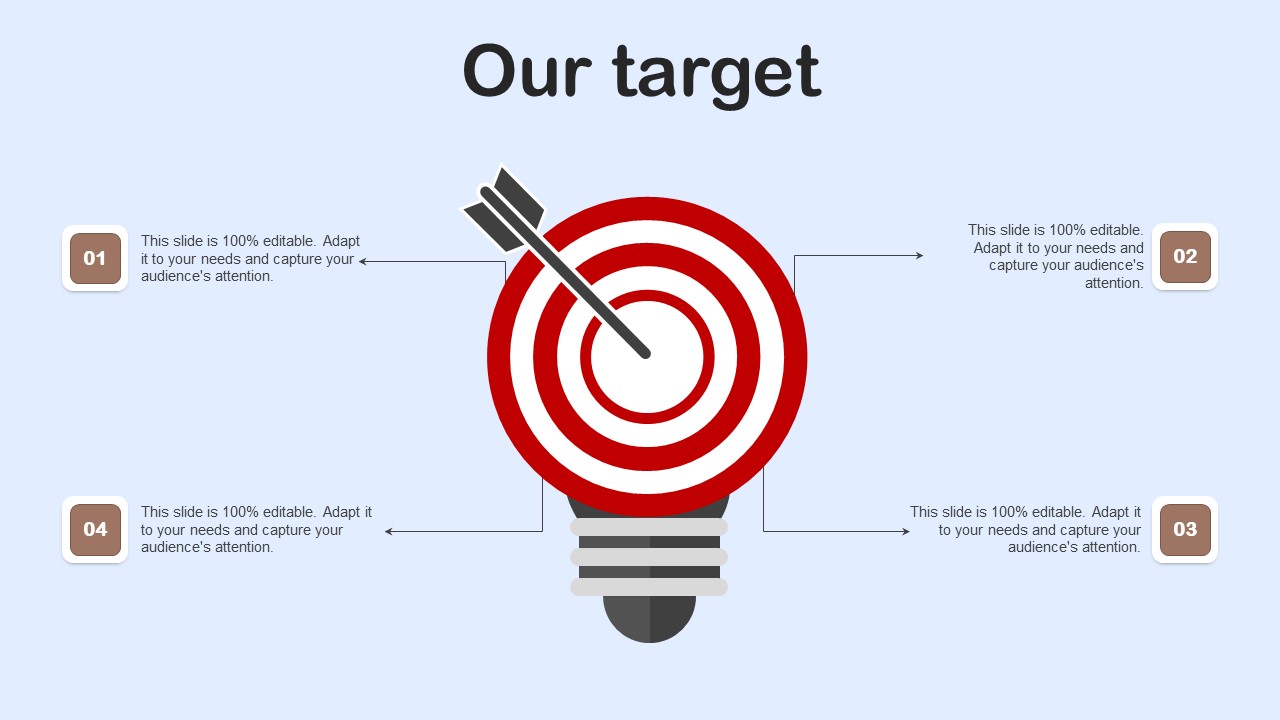 Our target

01
This slide is 100% editable. Adapt it to your needs and capture your audience's attention.

02
This slide is 100% editable. Adapt it to your needs and capture your audience's attention.

04
This slide is 100% editable. Adapt it to your needs and capture your audience's attention.

03
This slide is 100% editable. Adapt it to your needs and capture your audience's attention.