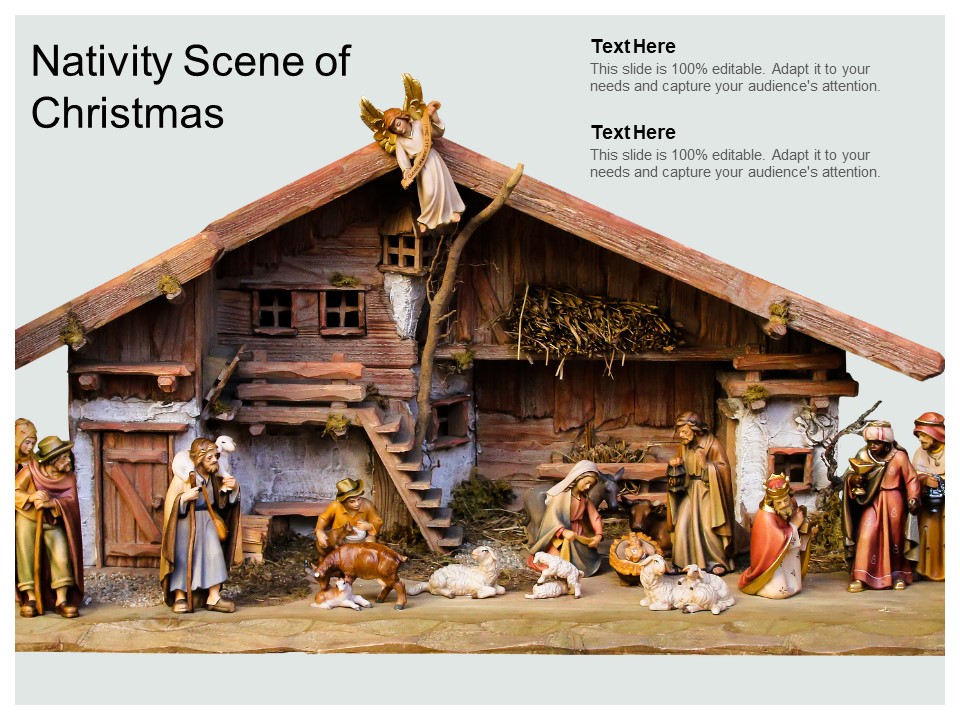 Nativity Scene of Christmas

Text Here
This slide is 100% editable. Adapt it to your needs and capture your audience's attention.

Text Here
This slide is 100% editable. Adapt it to your needs and capture your audience's attention.