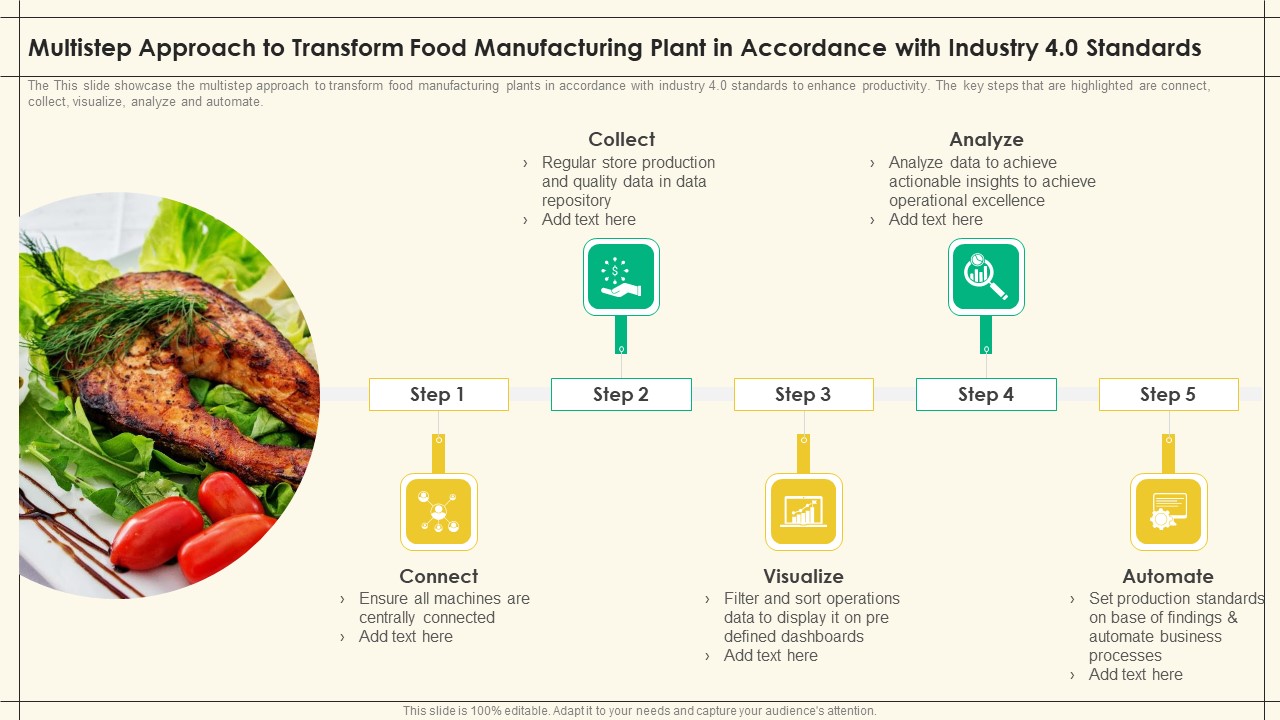 Multistep Approach to Transform Food Manufacturing Plant in Accordance with Industry 4.0 Standards

The This slide showcase the multistep approach to transform food manufacturing plants in accordance with industry 4.0 standards to enhance productivity. The key steps that are highlighted are connect, collect, visualize, analyze and automate.

Collect
› Regular store production and quality data in data repository
› Add text here

Analyze
› Analyze data to achieve actionable insights to achieve operational excellence
› Add text here

Step 1

Step 2

Step 3

Step 4

Step 5

Connect
› Ensure all machines are centrally connected
› Add text here

Visualize
› Filter and sort operations data to display it on pre defined dashboards
› Add text here

Automate
› Set production standards on base of findings & automate business processes
› Add text here

This slide is 100% editable. Adapt it to your needs and capture your audience's attention.