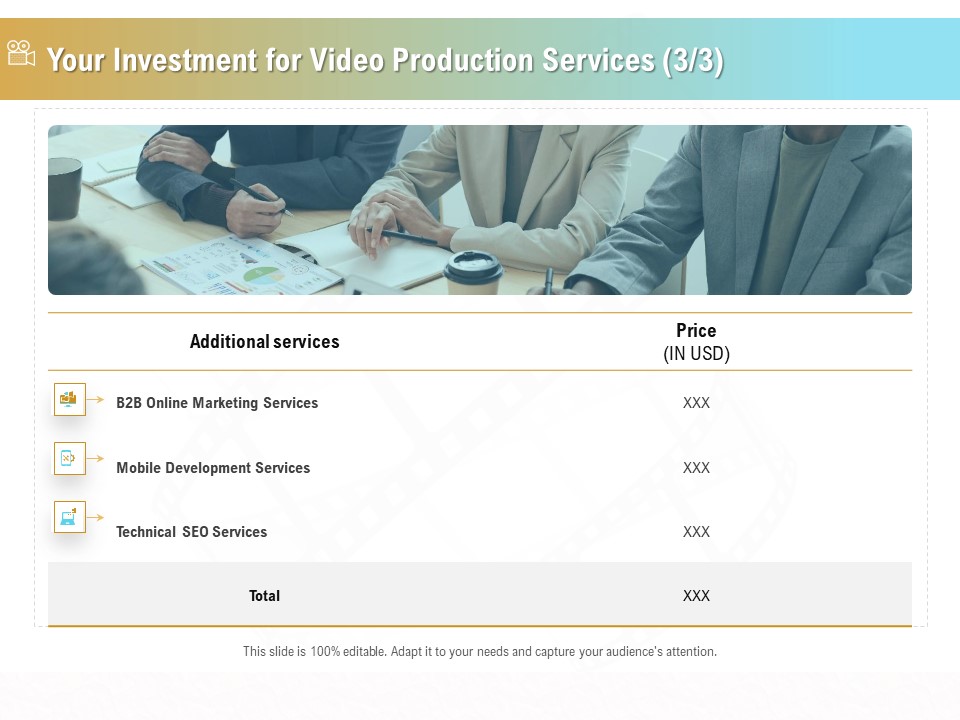 Your Investment for Video Production Services (3/3)

| Additional services | Price (IN USD) |
|---|---|
| B2B Online Marketing Services | XXX |
| Mobile Development Services | XXX |
| Technical SEO Services | XXX |
| Total | XXX |

This slide is 100% editable. Adapt it to your needs and capture your audience's attention.