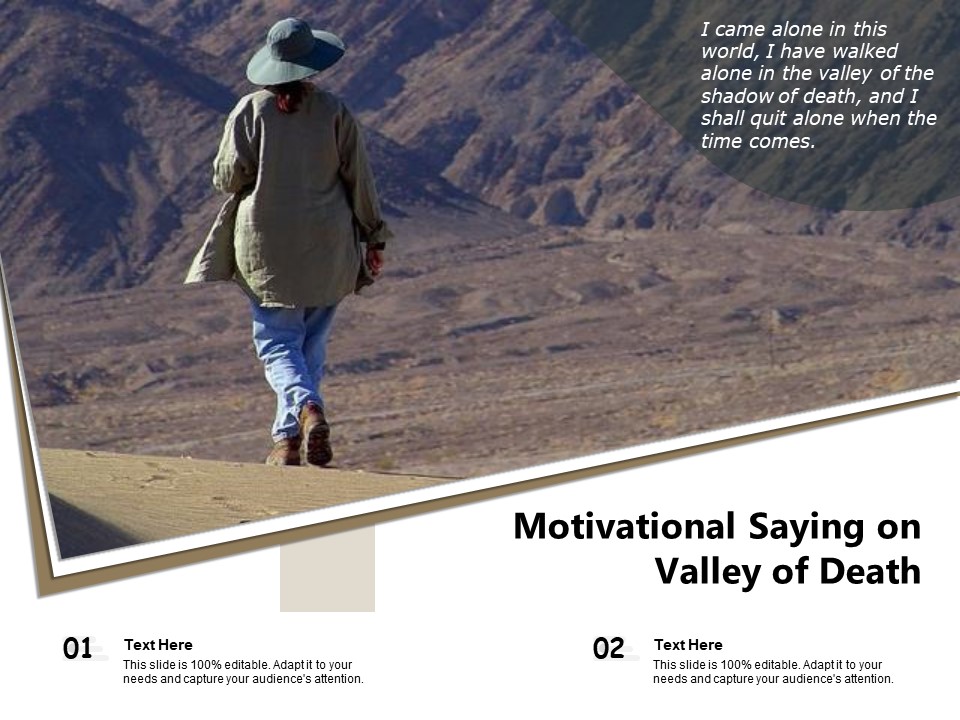 I came alone in this world, I have walked alone in the valley of the shadow of death, and I shall quit alone when the time comes.

Motivational Saying on Valley of Death

01

Text Here

This slide is 100% editable. Adapt it to your needs and capture your audience's attention.

02

Text Here

This slide is 100% editable. Adapt it to your needs and capture your audience's attention.