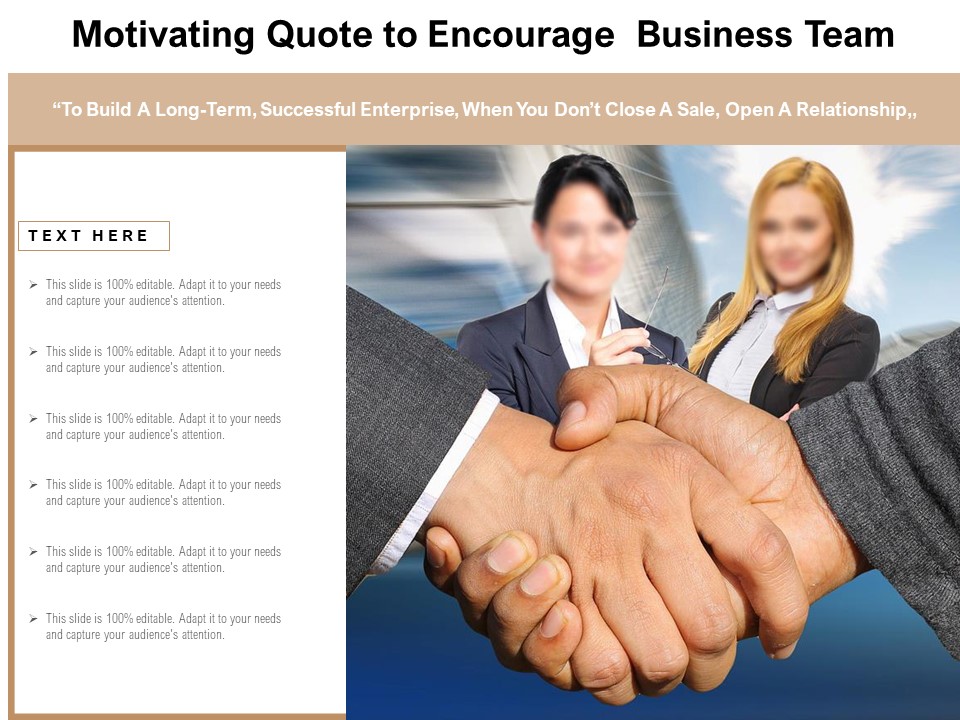 Motivating Quote to Encourage Business Team

“To Build A Long-Term, Successful Enterprise, When You Don’t Close A Sale, Open A Relationship,,

TEXT HERE

➢ This slide is 100% editable. Adapt it to your needs and capture your audience's attention.

➢ This slide is 100% editable. Adapt it to your needs and capture your audience's attention.

➢ This slide is 100% editable. Adapt it to your needs and capture your audience's attention.

➢ This slide is 100% editable. Adapt it to your needs and capture your audience's attention.

➢ This slide is 100% editable. Adapt it to your needs and capture your audience's attention.

➢ This slide is 100% editable. Adapt it to your needs and capture your audience's attention.