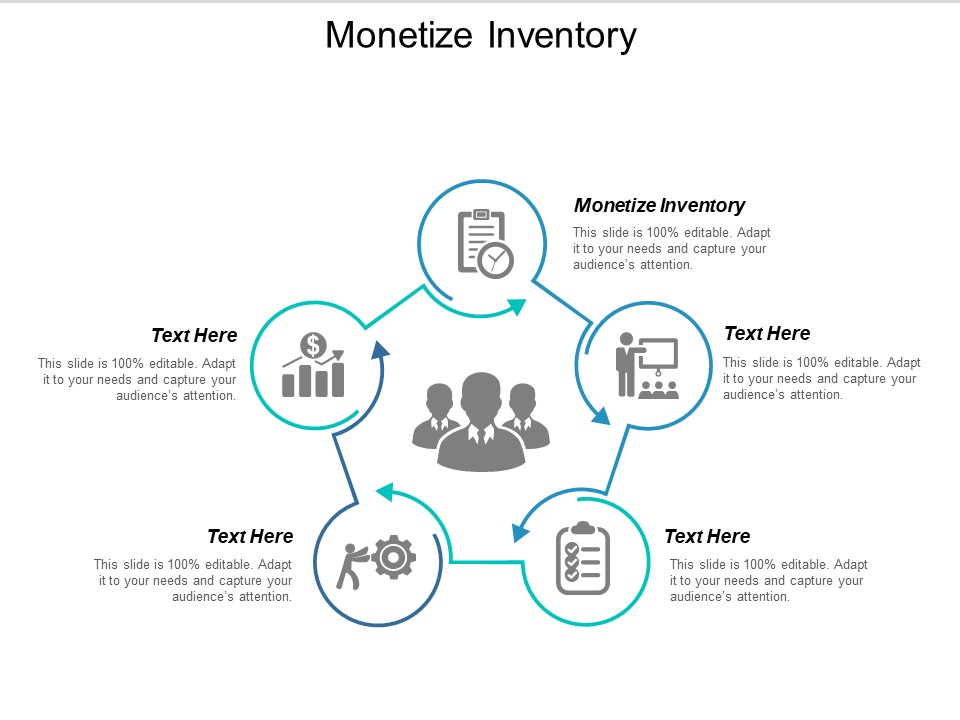 Monetize Inventory

Monetize Inventory
This slide is 100% editable. Adapt it to your needs and capture your audience's attention.

Text Here
This slide is 100% editable. Adapt it to your needs and capture your audience's attention.

Text Here
This slide is 100% editable. Adapt it to your needs and capture your audience's attention.

Text Here
This slide is 100% editable. Adapt it to your needs and capture your audience's attention.

Text Here
This slide is 100% editable. Adapt it to your needs and capture your audience's attention.