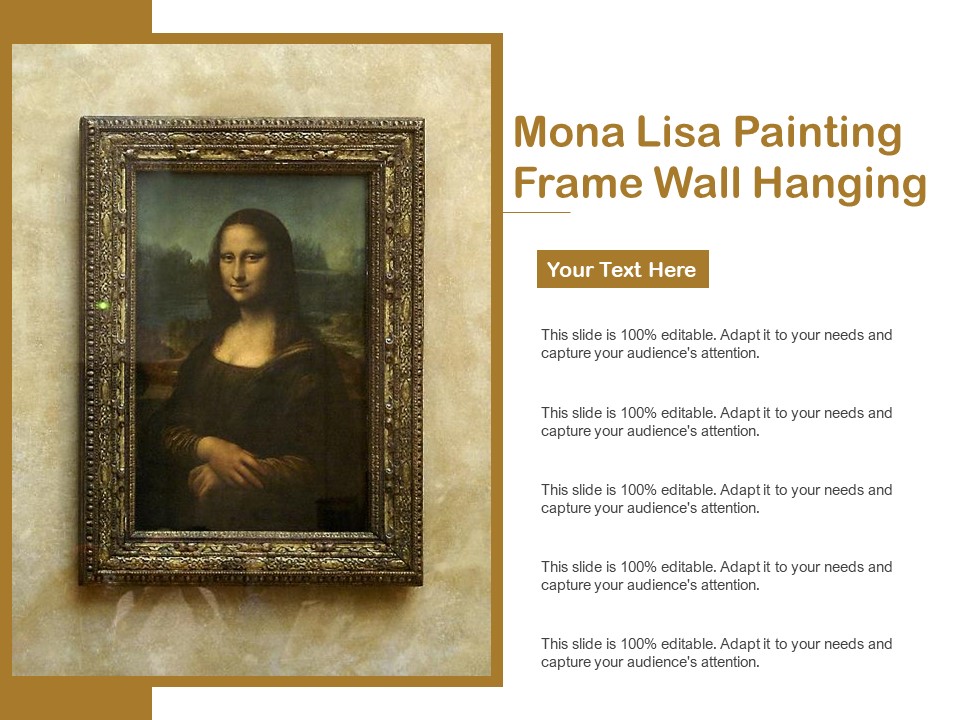 Mona Lisa Painting Frame Wall Hanging

Your Text Here

This slide is 100% editable. Adapt it to your needs and capture your audience's attention.

This slide is 100% editable. Adapt it to your needs and capture your audience's attention.

This slide is 100% editable. Adapt it to your needs and capture your audience's attention.

This slide is 100% editable. Adapt it to your needs and capture your audience's attention.

This slide is 100% editable. Adapt it to your needs and capture your audience's attention.