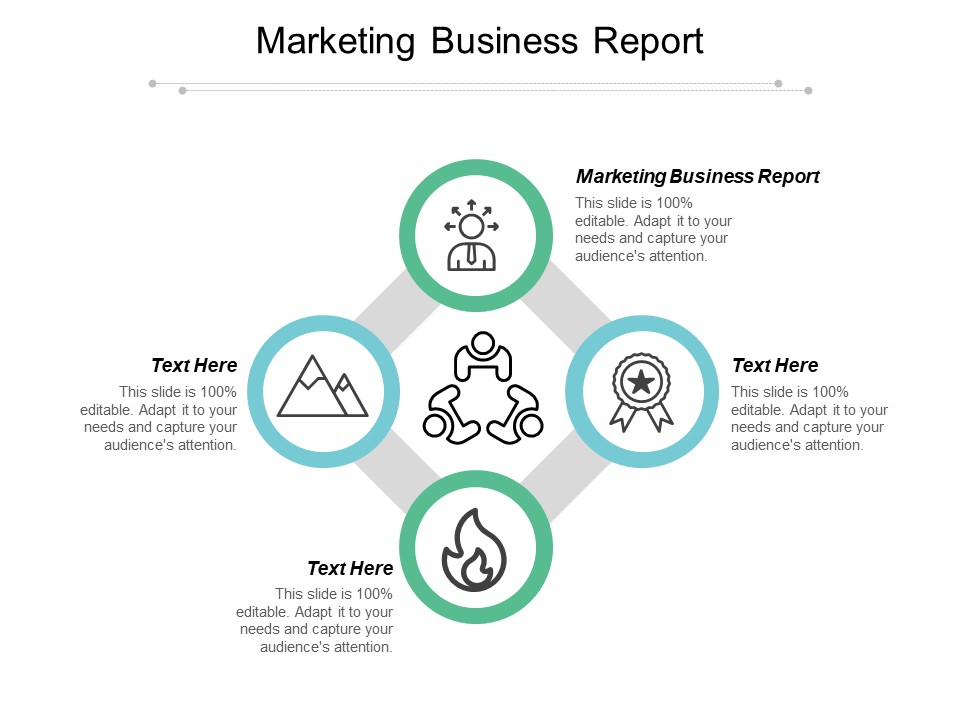 Marketing Business Report

Marketing Business Report
This slide is 100% editable. Adapt it to your needs and capture your audience's attention.

Text Here
This slide is 100% editable. Adapt it to your needs and capture your audience's attention.

Text Here
This slide is 100% editable. Adapt it to your needs and capture your audience's attention.

Text Here
This slide is 100% editable. Adapt it to your needs and capture your audience's attention.