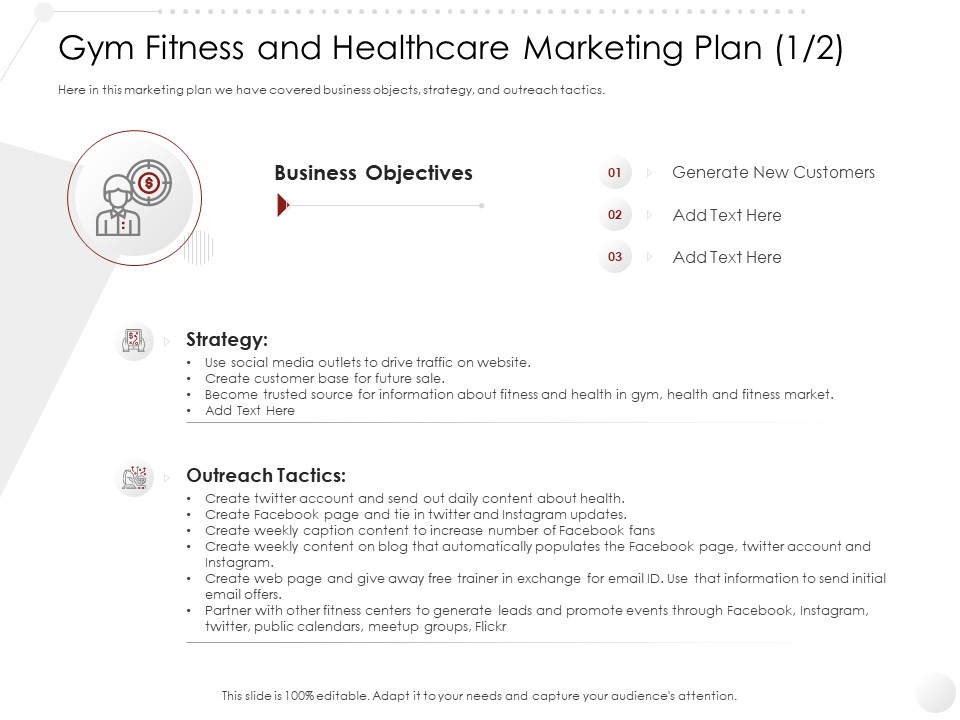 Gym Fitness and Healthcare Marketing Plan (1/2)

Here in this marketing plan we have covered business objects, strategy, and outreach tactics.

Business Objectives

01 Generate New Customers

02 Add Text Here

03 Add Text Here

Strategy:

• Use social media outlets to drive traffic on website.
• Create customer base for future sale.
• Become trusted source for information about fitness and health in gym, health and fitness market.
• Add Text Here

Outreach Tactics:

• Create twitter account and send out daily content about health.
• Create Facebook page and tie in twitter and Instagram updates.
• Create weekly caption content to increase number of Facebook fans
• Create weekly content on blog that automatically populates the Facebook page, twitter account and Instagram.
• Create web page and give away free trainer in exchange for email ID. Use that information to send initial email offers.
• Partner with other fitness centers to generate leads and promote events through Facebook, Instagram, twitter, public calendars, meetup groups, Flickr

This slide is 100% editable. Adapt it to your needs and capture your audience's attention.