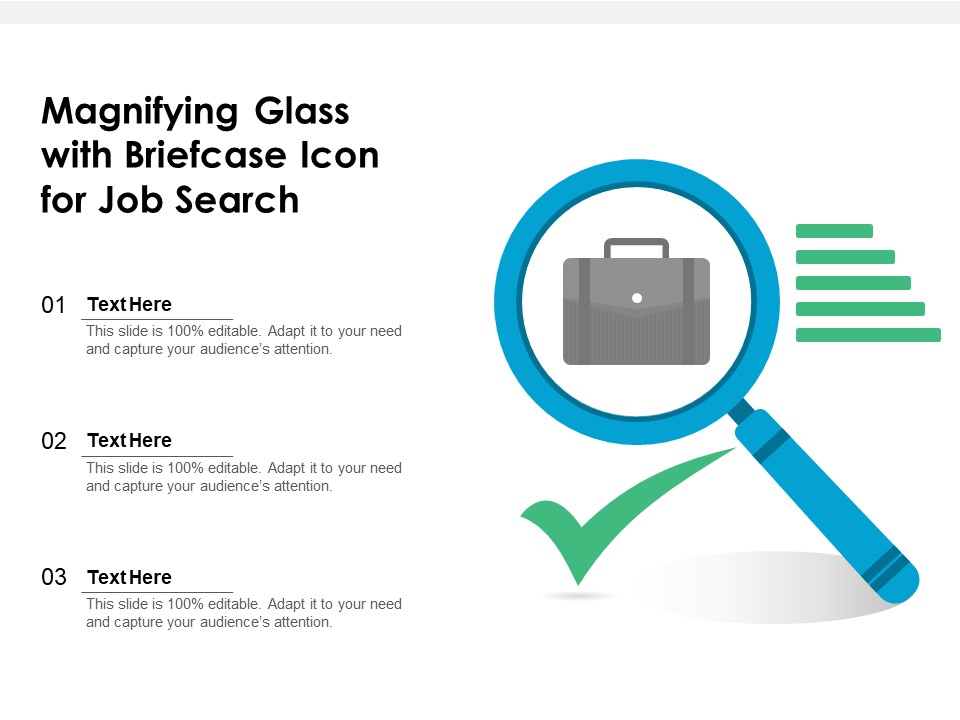 Magnifying Glass with Briefcase Icon for Job Search

01 Text Here
This slide is 100% editable. Adapt it to your need and capture your audience's attention.

02 Text Here
This slide is 100% editable. Adapt it to your need and capture your audience's attention.

03 Text Here
This slide is 100% editable. Adapt it to your need and capture your audience's attention.