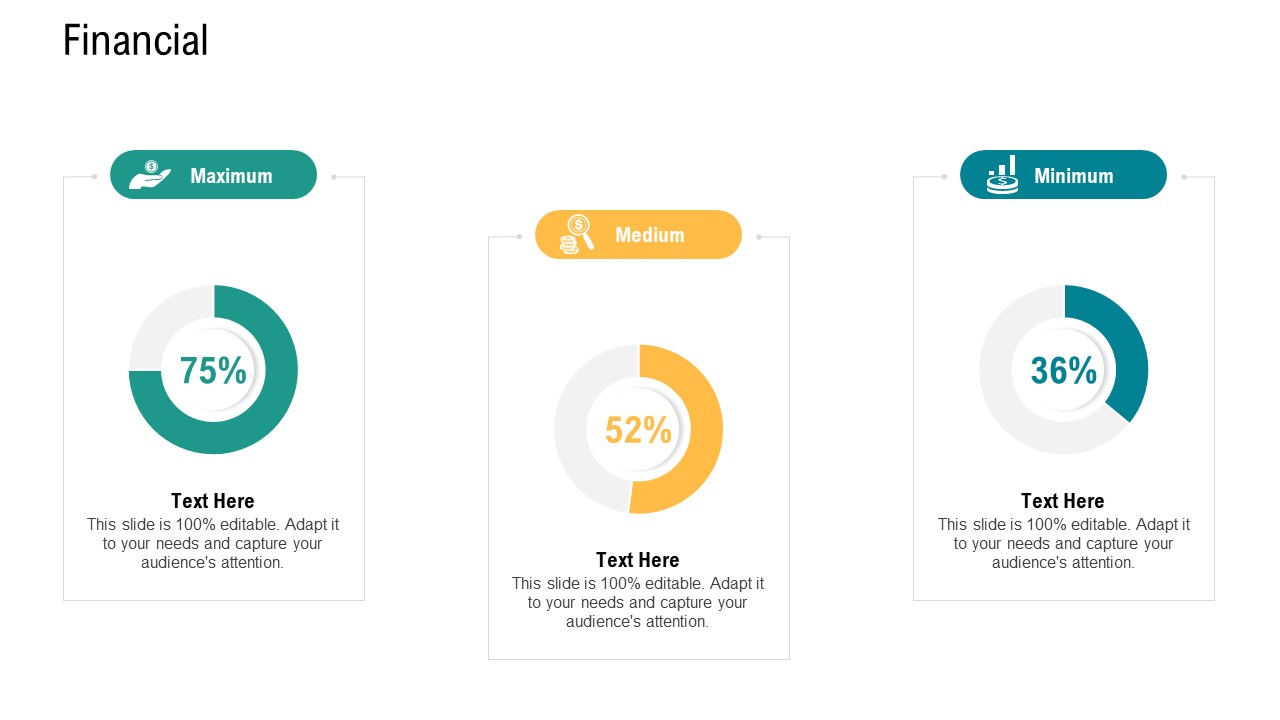 Financial

Maximum

75%

Text Here

This slide is 100% editable. Adapt it to your needs and capture your audience's attention.

Medium

52%

Text Here

This slide is 100% editable. Adapt it to your needs and capture your audience's attention.

Minimum

36%

Text Here

This slide is 100% editable. Adapt it to your needs and capture your audience's attention.