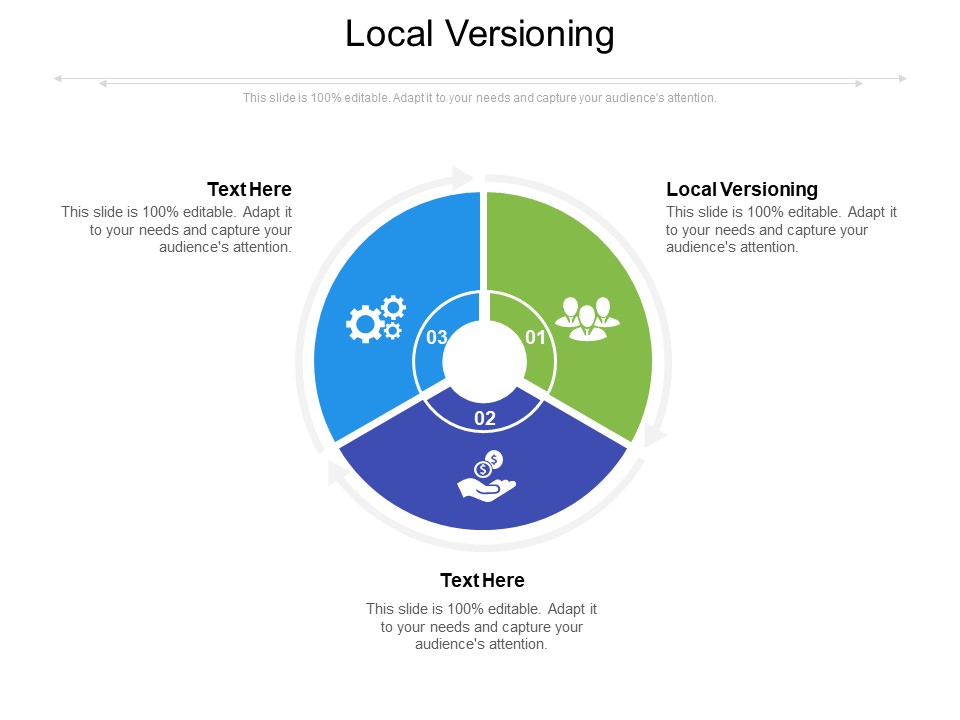 Local Versioning

This slide is 100% editable. Adapt it to your needs and capture your audience's attention.

Text Here

This slide is 100% editable. Adapt it to your needs and capture your audience's attention.

Local Versioning

This slide is 100% editable. Adapt it to your needs and capture your audience's attention.

03

01

02

Text Here

This slide is 100% editable. Adapt it to your needs and capture your audience's attention.