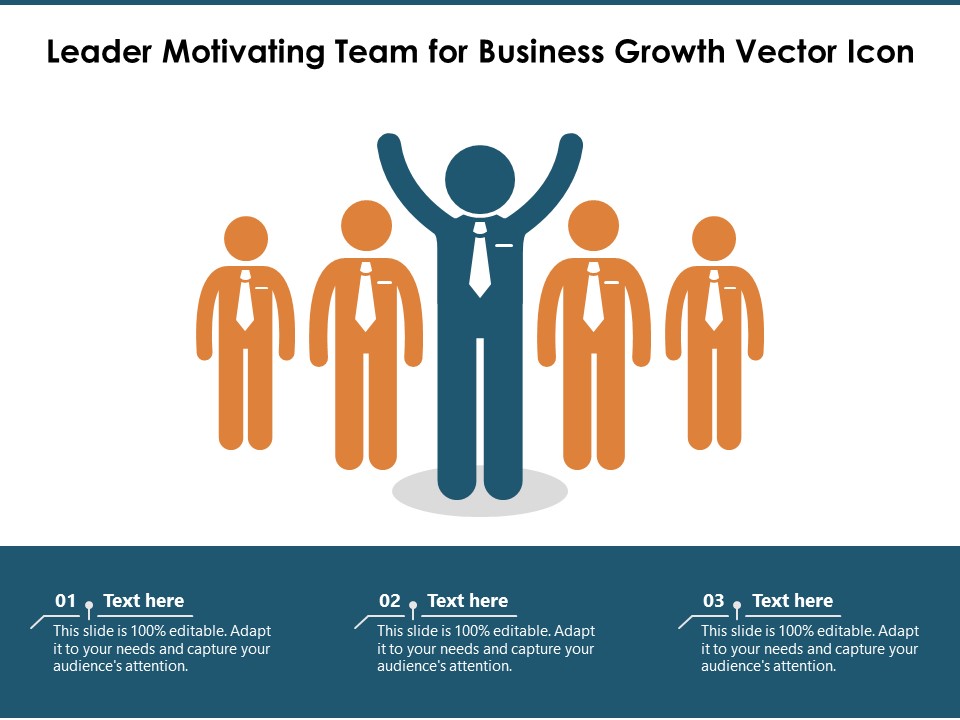 Leader Motivating Team for Business Growth Vector Icon

01 Text here
This slide is 100% editable. Adapt it to your needs and capture your audience's attention.

02 Text here
This slide is 100% editable. Adapt it to your needs and capture your audience's attention.

03 Text here
This slide is 100% editable. Adapt it to your needs and capture your audience's attention.