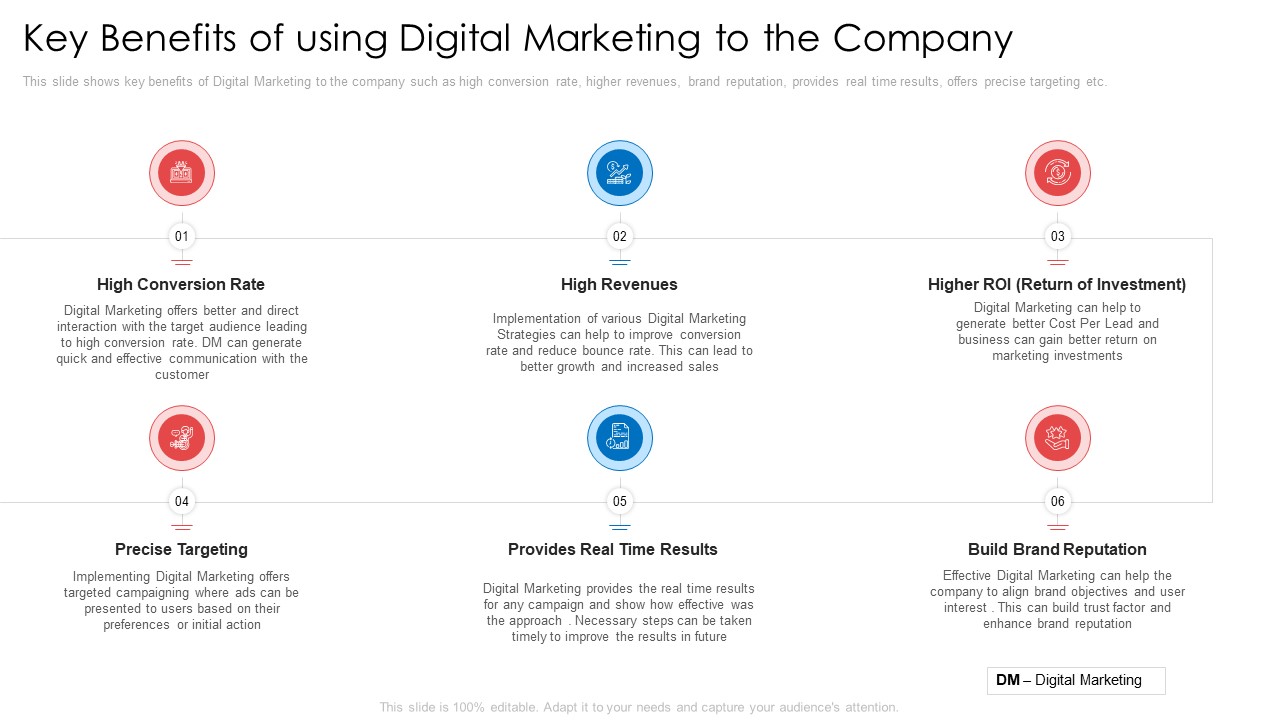 Key Benefits of using Digital Marketing to the Company

This slide shows key benefits of Digital Marketing to the company such as high conversion rate, higher revenues, brand reputation, provides real time results, offers precise targeting etc.

01

High Conversion Rate

Digital Marketing offers better and direct interaction with the target audience leading to high conversion rate. DM can generate quick and effective communication with the customer

02

High Revenues

Implementation of various Digital Marketing Strategies can help to improve conversion rate and reduce bounce rate. This can lead to better growth and increased sales

03

Higher ROI (Return of Investment)

Digital Marketing can help to generate better Cost Per Lead and business can gain better return on marketing investments

04

Precise Targeting

Implementing Digital Marketing offers targeted campaigning where ads can be presented to users based on their preferences or initial action

05

Provides Real Time Results

Digital Marketing provides the real time results for any campaign and show how effective was the approach . Necessary steps can be taken timely to improve the results in future

06

Build Brand Reputation

Effective Digital Marketing can help the company to align brand objectives and user interest . This can build trust factor and enhance brand reputation

DM – Digital Marketing

This slide is 100% editable. Adapt it to your needs and capture your audience's attention.