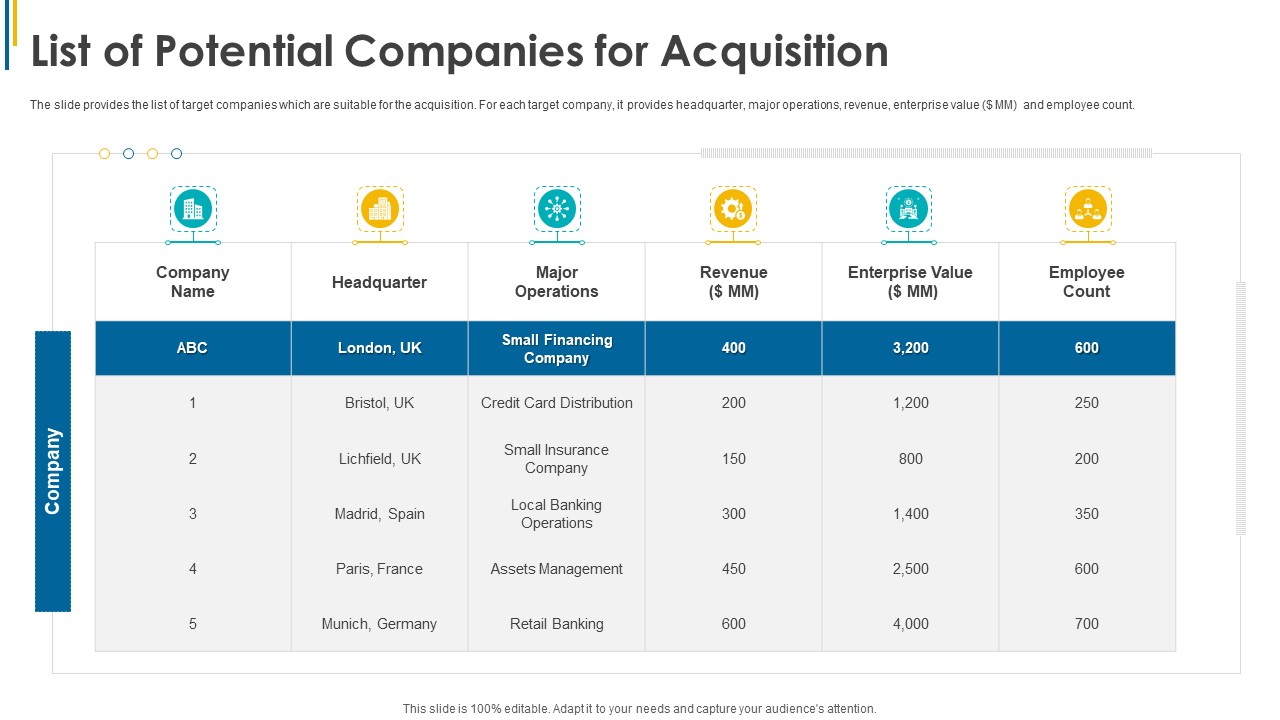 List of Potential Companies for Acquisition

The slide provides the list of target companies which are suitable for the acquisition. For each target company, it provides headquarter, major operations, revenue, enterprise value ($ MM) and employee count.

Company

| Company Name | Headquarter | Major Operations | Revenue ($ MM) | Enterprise Value ($ MM) | Employee Count |
|---|---|---|---|---|---|
| ABC | London, UK | Small Financing Company | 400 | 3,200 | 600 |
| 1 | Bristol, UK | Credit Card Distribution | 200 | 1,200 | 250 |
| 2 | Lichfield, UK | Small Insurance Company | 150 | 800 | 200 |
| 3 | Madrid, Spain | Local Banking Operations | 300 | 1,400 | 350 |
| 4 | Paris, France | Assets Management | 450 | 2,500 | 600 |
| 5 | Munich, Germany | Retail Banking | 600 | 4,000 | 700 |

This slide is 100% editable. Adapt it to your needs and capture your audience's attention.