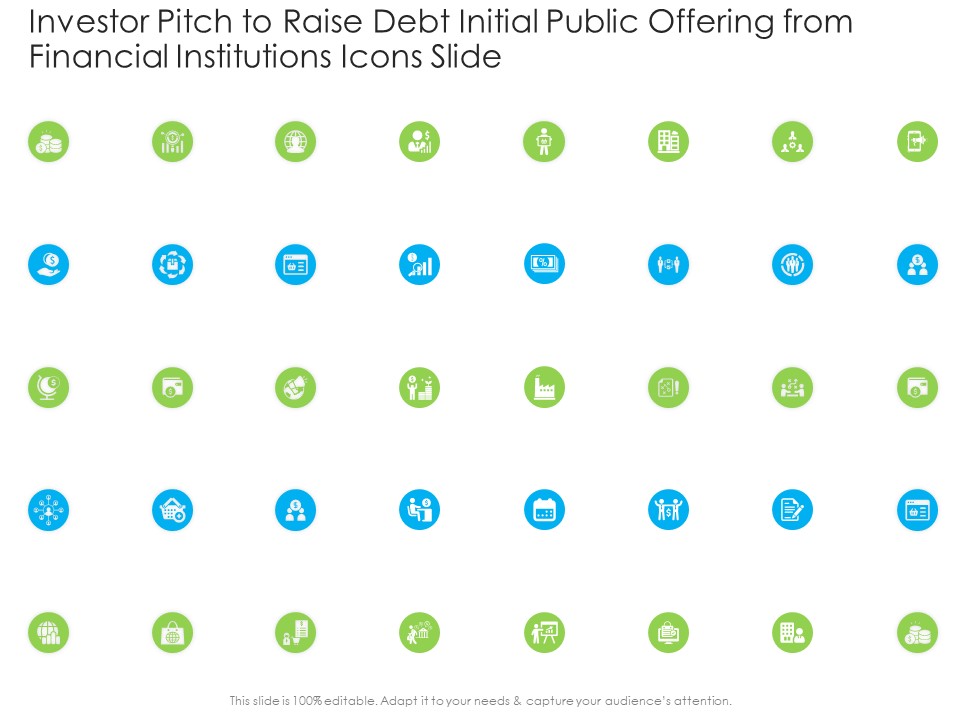 Investor Pitch to Raise Debt Initial Public Offering from Financial Institutions Icons Slide

This slide is 100% editable. Adapt it to your needs & capture your audience's attention.