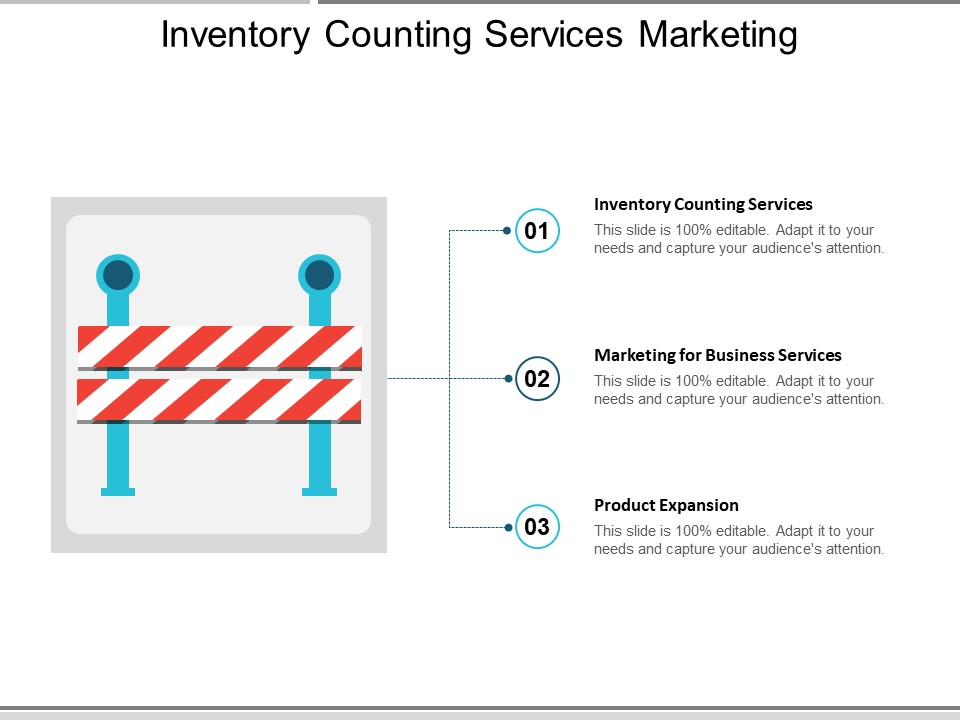 Inventory Counting Services Marketing

01

Inventory Counting Services

This slide is 100% editable. Adapt it to your needs and capture your audience's attention.

02

Marketing for Business Services

This slide is 100% editable. Adapt it to your needs and capture your audience's attention.

03

Product Expansion

This slide is 100% editable. Adapt it to your needs and capture your audience's attention.