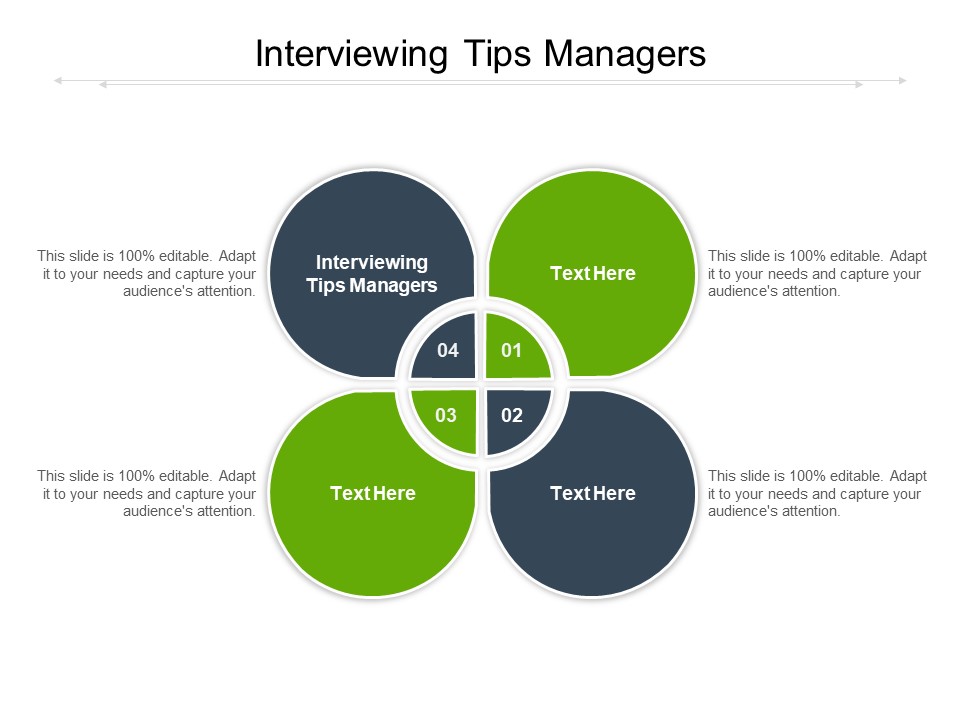 Interviewing Tips Managers

This slide is 100% editable. Adapt it to your needs and capture your audience's attention.

Interviewing Tips Managers

Text Here

This slide is 100% editable. Adapt it to your needs and capture your audience's attention.

04

01

03

02

This slide is 100% editable. Adapt it to your needs and capture your audience's attention.

Text Here

Text Here

This slide is 100% editable. Adapt it to your needs and capture your audience's attention.