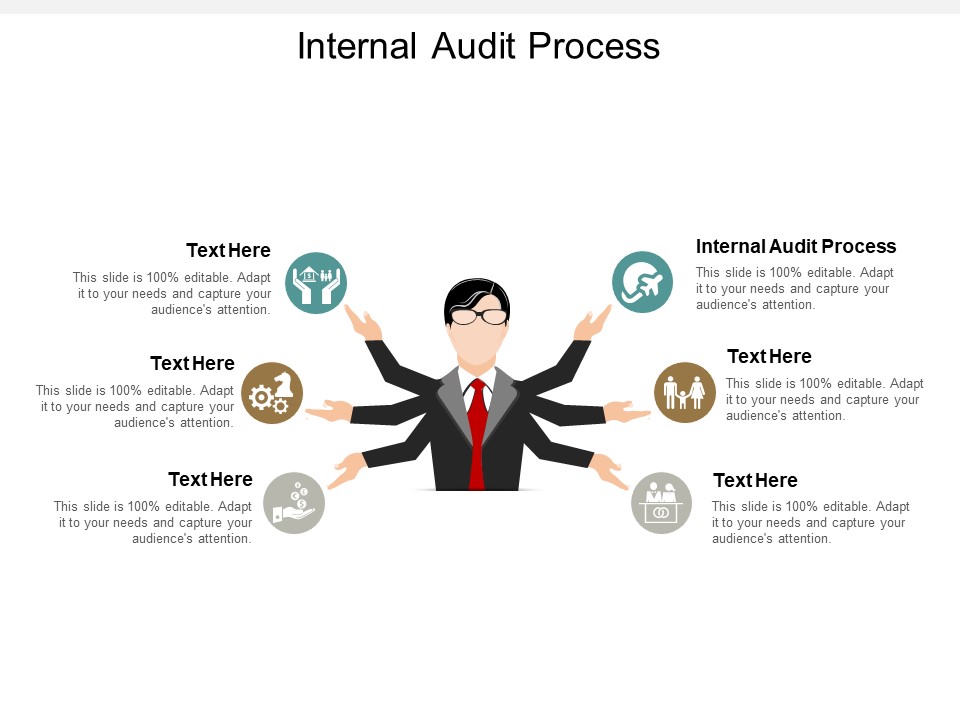 Internal Audit Process

Text Here
This slide is 100% editable. Adapt it to your needs and capture your audience's attention.

Text Here
This slide is 100% editable. Adapt it to your needs and capture your audience's attention.

Text Here
This slide is 100% editable. Adapt it to your needs and capture your audience's attention.

Internal Audit Process
This slide is 100% editable. Adapt it to your needs and capture your audience's attention.

Text Here
This slide is 100% editable. Adapt it to your needs and capture your audience's attention.

Text Here
This slide is 100% editable. Adapt it to your needs and capture your audience's attention.