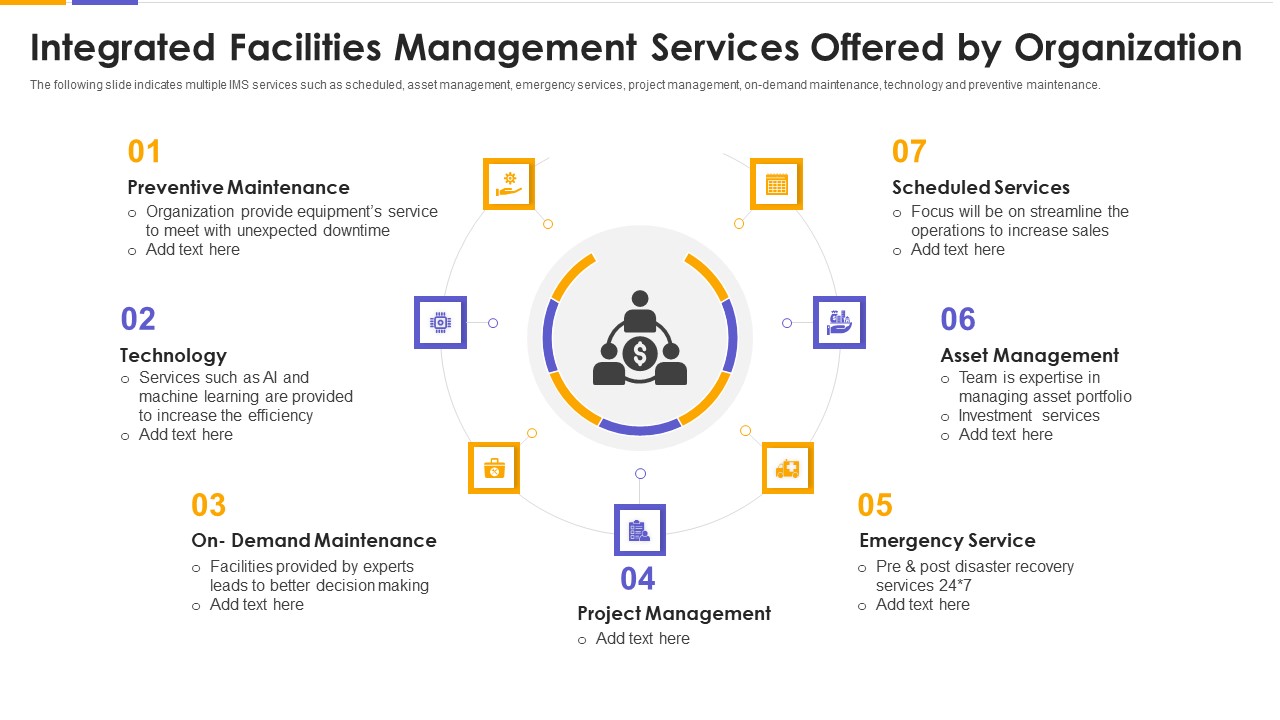 Integrated Facilities Management Services Offered by Organization

The following slide indicates multiple IMS services such as scheduled, asset management, emergency services, project management, on-demand maintenance, technology and preventive maintenance.

01

Preventive Maintenance

o Organization provide equipment's service to meet with unexpected downtime
o Add text here

02

Technology

o Services such as AI and machine learning are provided to increase the efficiency
o Add text here

03

On- Demand Maintenance

o Facilities provided by experts leads to better decision making
o Add text here

04

Project Management

o Add text here

05

Emergency Service

o Pre & post disaster recovery services 24*7
o Add text here

06

Asset Management

o Team is expertise in managing asset portfolio
o Investment services
o Add text here

07

Scheduled Services

o Focus will be on streamline the operations to increase sales
o Add text here