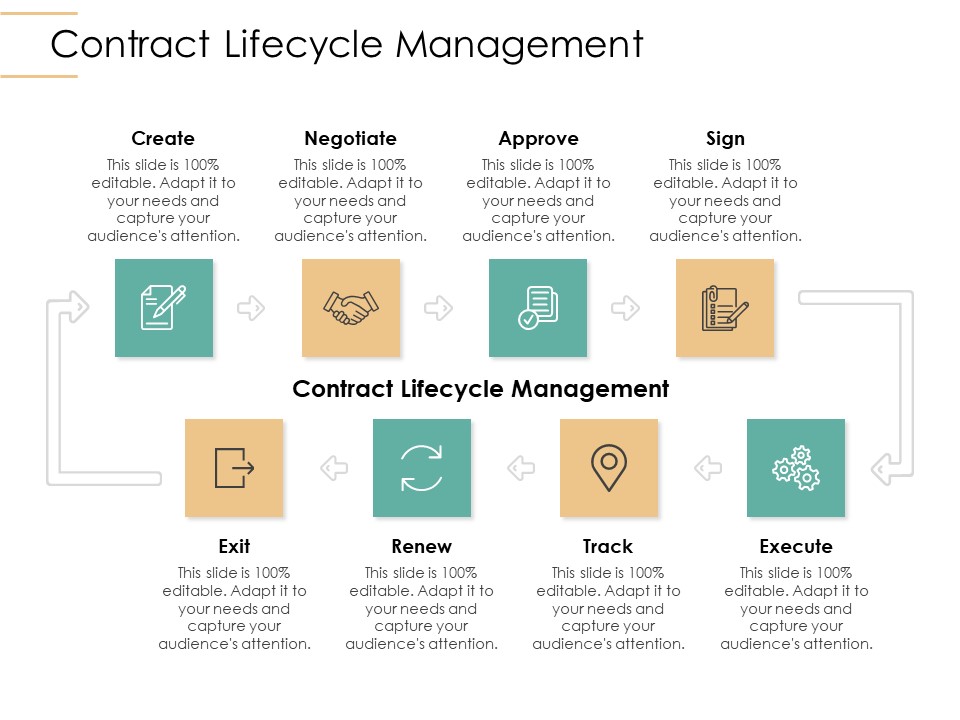 Contract Lifecycle Management

Create
This slide is 100% editable. Adapt it to your needs and capture your audience's attention.

Negotiate
This slide is 100% editable. Adapt it to your needs and capture your audience's attention.

Approve
This slide is 100% editable. Adapt it to your needs and capture your audience's attention.

Sign
This slide is 100% editable. Adapt it to your needs and capture your audience's attention.

Contract Lifecycle Management

Exit
This slide is 100% editable. Adapt it to your needs and capture your audience's attention.

Renew
This slide is 100% editable. Adapt it to your needs and capture your audience's attention.

Track
This slide is 100% editable. Adapt it to your needs and capture your audience's attention.

Execute
This slide is 100% editable. Adapt it to your needs and capture your audience's attention.