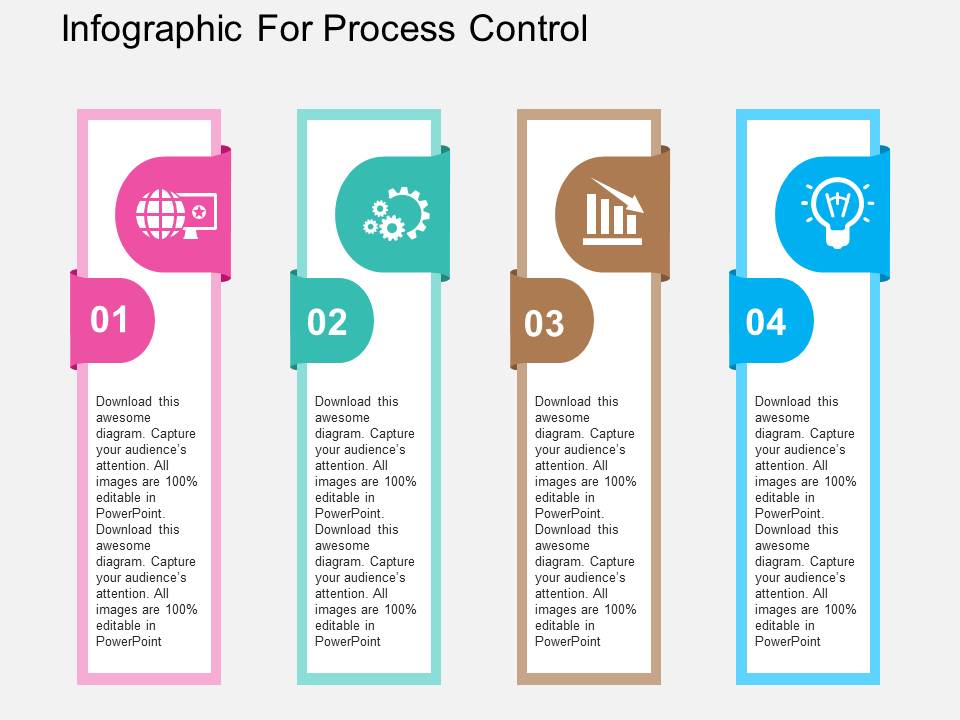 Infographic For Process Control

01

Download this awesome diagram. Capture your audience's attention. All images are 100% editable in PowerPoint. Download this awesome diagram. Capture your audience's attention. All images are 100% editable in PowerPoint

02

Download this awesome diagram. Capture your audience's attention. All images are 100% editable in PowerPoint. Download this awesome diagram. Capture your audience's attention. All images are 100% editable in PowerPoint

03

Download this awesome diagram. Capture your audience's attention. All images are 100% editable in PowerPoint. Download this awesome diagram. Capture your audience's attention. All images are 100% editable in PowerPoint

04

Download this awesome diagram. Capture your audience's attention. All images are 100% editable in PowerPoint. Download this awesome diagram. Capture your audience's attention. All images are 100% editable in PowerPoint