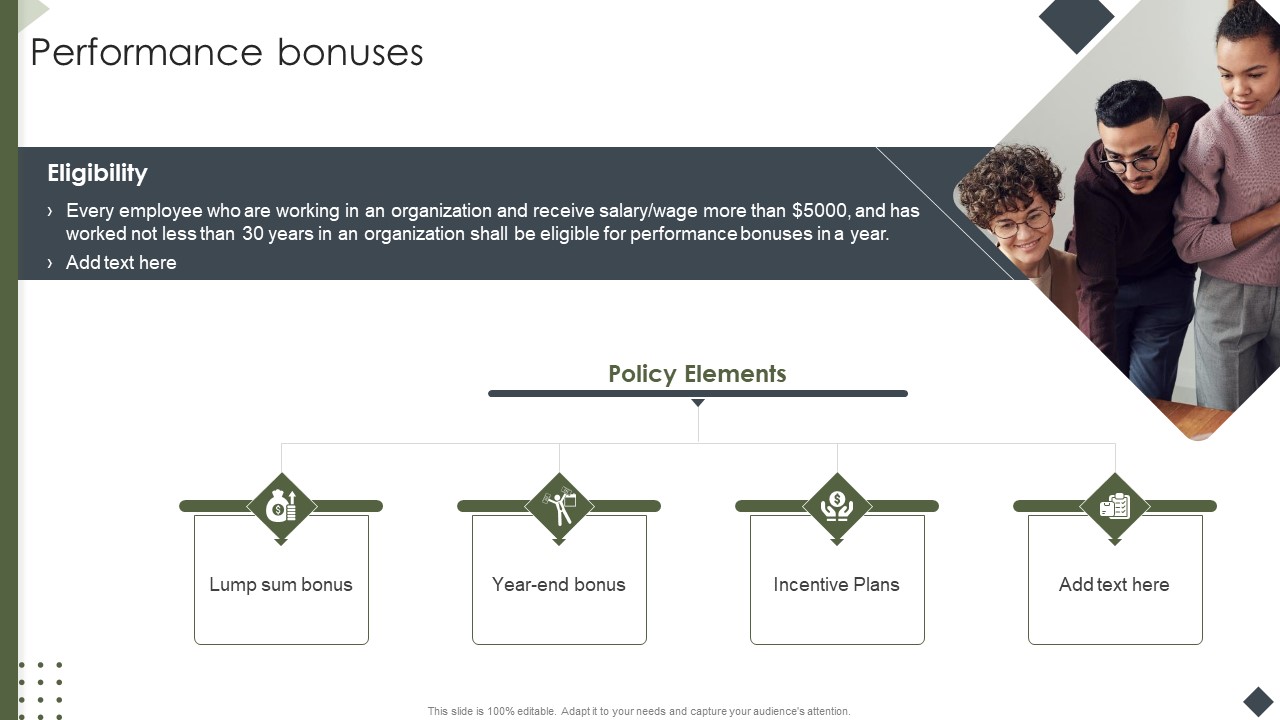 Performance bonuses

Eligibility

› Every employee who are working in an organization and receive salary/wage more than $5000, and has worked not less than 30 years in an organization shall be eligible for performance bonuses in a year.

› Add text here

Policy Elements

Lump sum bonus

Year-end bonus

Incentive Plans

Add text here

This slide is 100% editable. Adapt it to your needs and capture your audience's attention.