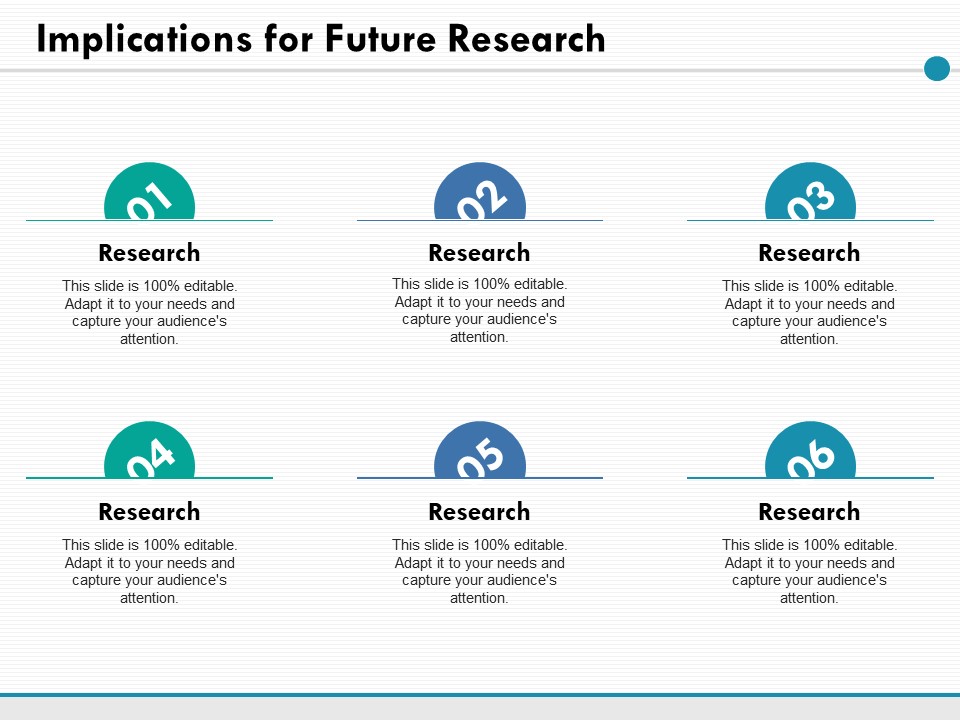 Implications for Future Research

01

Research

This slide is 100% editable. Adapt it to your needs and capture your audience's attention.

02

Research

This slide is 100% editable. Adapt it to your needs and capture your audience's attention.

03

Research

This slide is 100% editable. Adapt it to your needs and capture your audience's attention.

04

Research

This slide is 100% editable. Adapt it to your needs and capture your audience's attention.

05

Research

This slide is 100% editable. Adapt it to your needs and capture your audience's attention.

06

Research

This slide is 100% editable. Adapt it to your needs and capture your audience's attention.