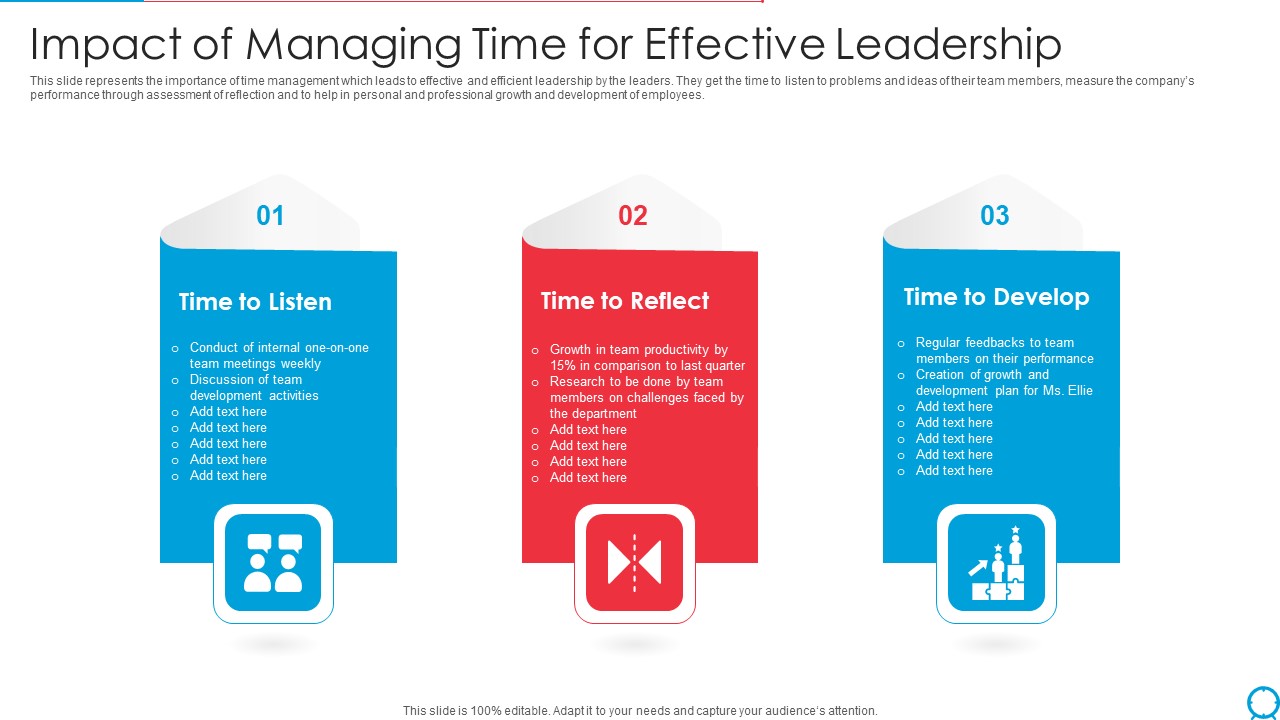 Impact of Managing Time for Effective Leadership

This slide represents the importance of time management which leads to effective and efficient leadership by the leaders. They get the time to listen to problems and ideas of their team members, measure the company's performance through assessment of reflection and to help in personal and professional growth and development of employees.

01

Time to Listen

o Conduct of internal one-on-one team meetings weekly
o Discussion of team development activities
o Add text here
o Add text here
o Add text here
o Add text here
o Add text here

02

Time to Reflect

o Growth in team productivity by 15% in comparison to last quarter
o Research to be done by team members on challenges faced by the department
o Add text here
o Add text here
o Add text here
o Add text here

03

Time to Develop

o Regular feedbacks to team members on their performance
o Creation of growth and development plan for Ms. Ellie
o Add text here
o Add text here
o Add text here
o Add text here
o Add text here

This slide is 100% editable. Adapt it to your needs and capture your audience's attention.