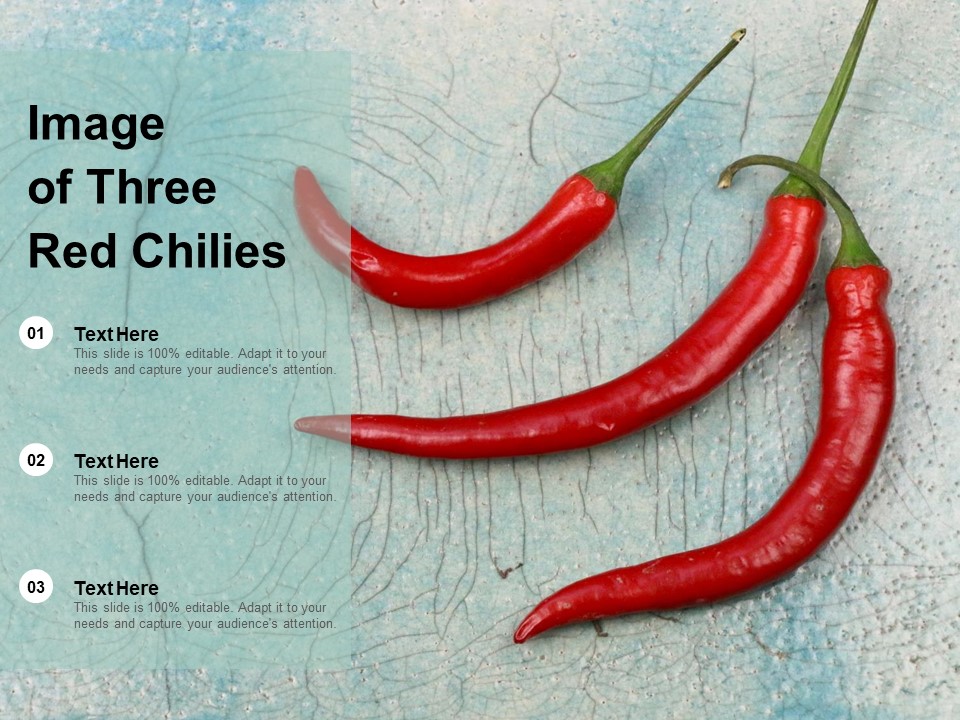 Image of Three Red Chilies

01
Text Here
This slide is 100% editable. Adapt it to your needs and capture your audience's attention.

02
Text Here
This slide is 100% editable. Adapt it to your needs and capture your audience's attention.

03
Text Here
This slide is 100% editable. Adapt it to your needs and capture your audience's attention.