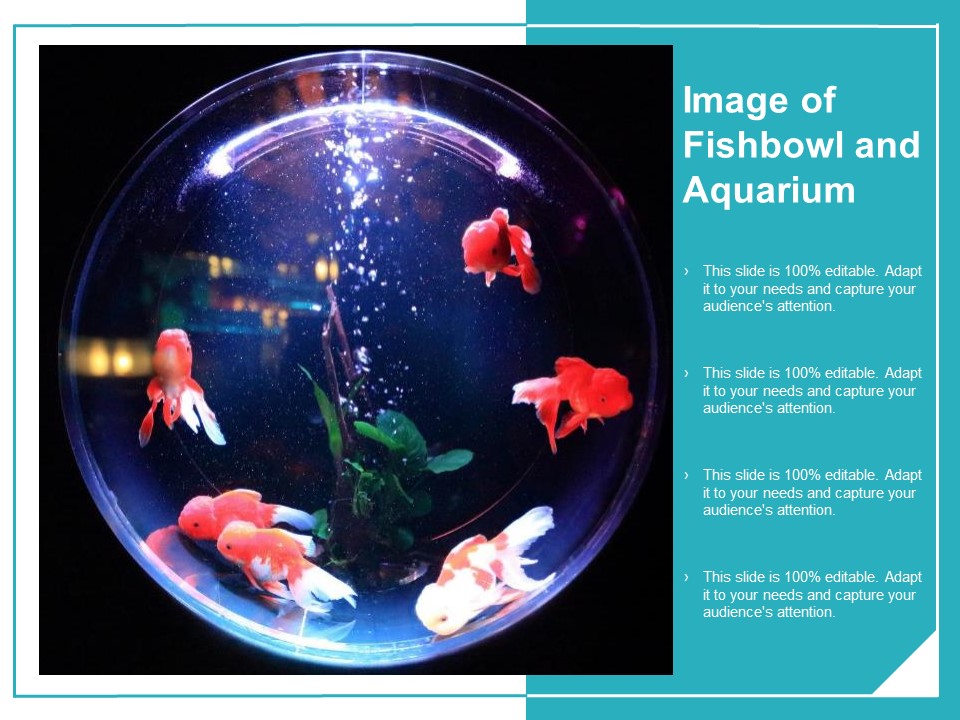 Image of Fishbowl and Aquarium

› This slide is 100% editable. Adapt it to your needs and capture your audience's attention.

› This slide is 100% editable. Adapt it to your needs and capture your audience's attention.

› This slide is 100% editable. Adapt it to your needs and capture your audience's attention.

› This slide is 100% editable. Adapt it to your needs and capture your audience's attention.