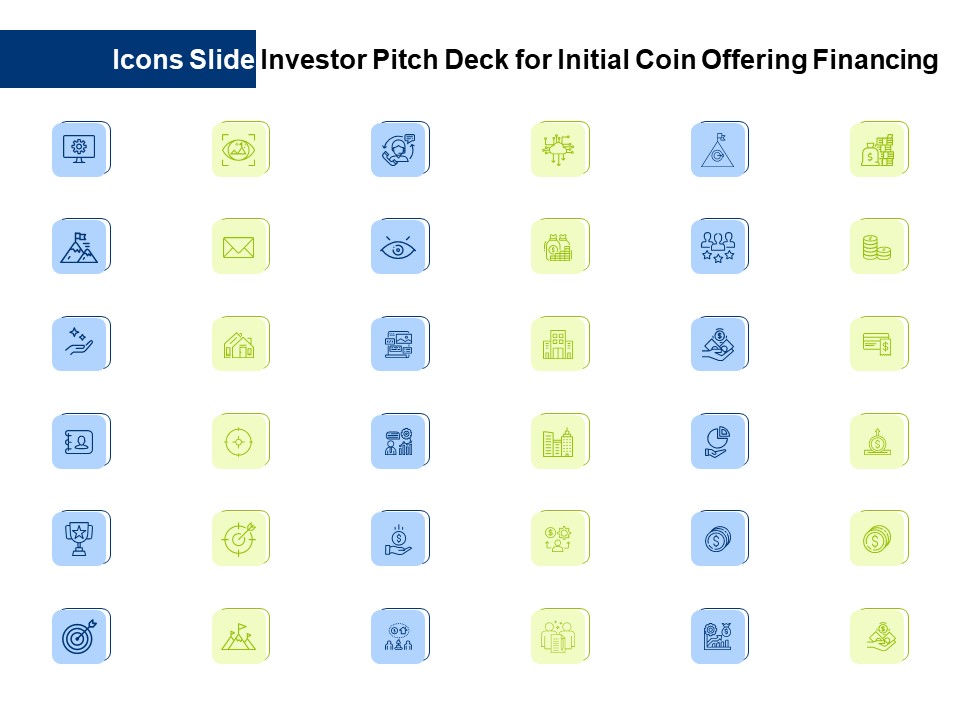 Icons Slide Investor Pitch Deck for Initial Coin Offering Financing