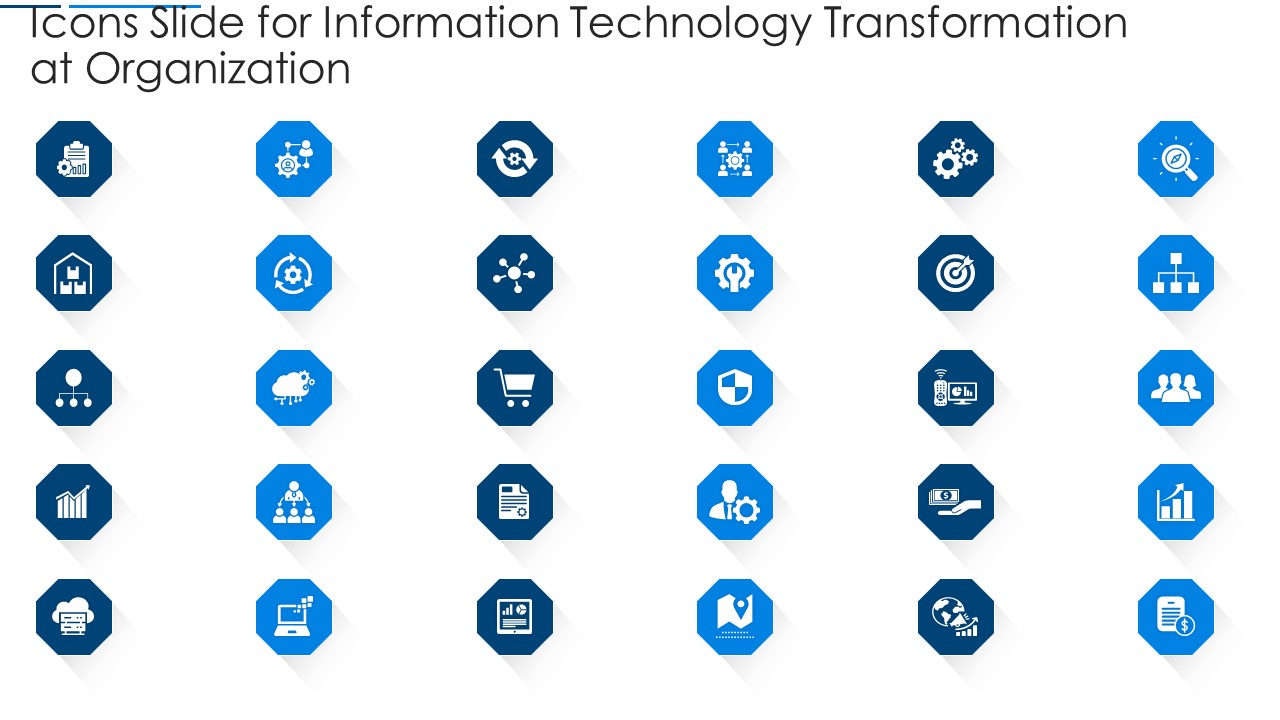 Icons Slide for Information Technology Transformation at Organization