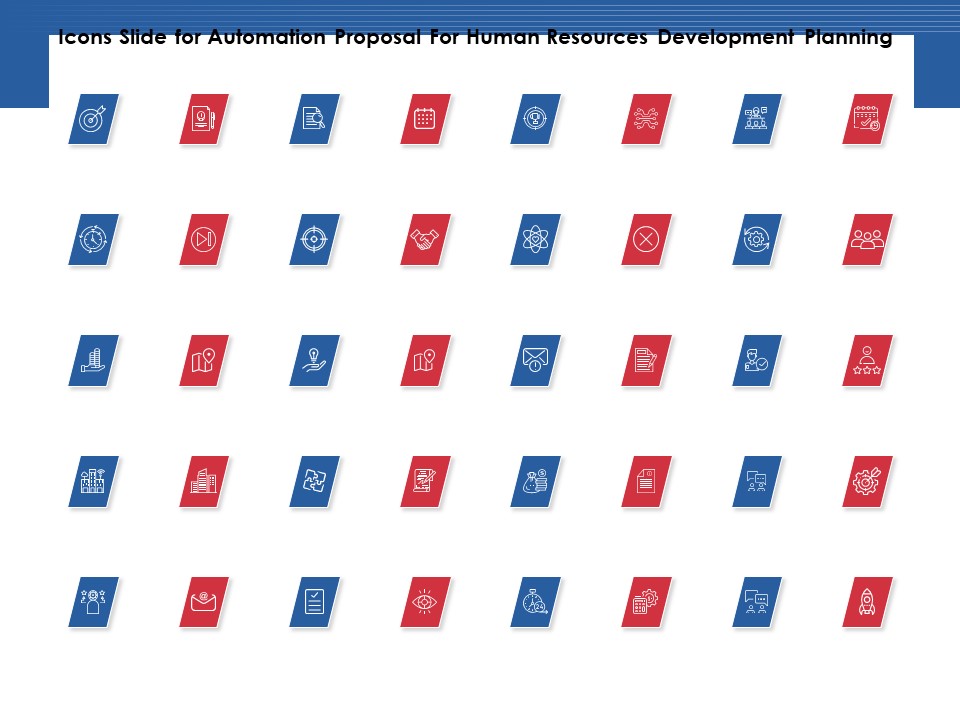 Icons Slide for Automation Proposal For Human Resources Development Planning