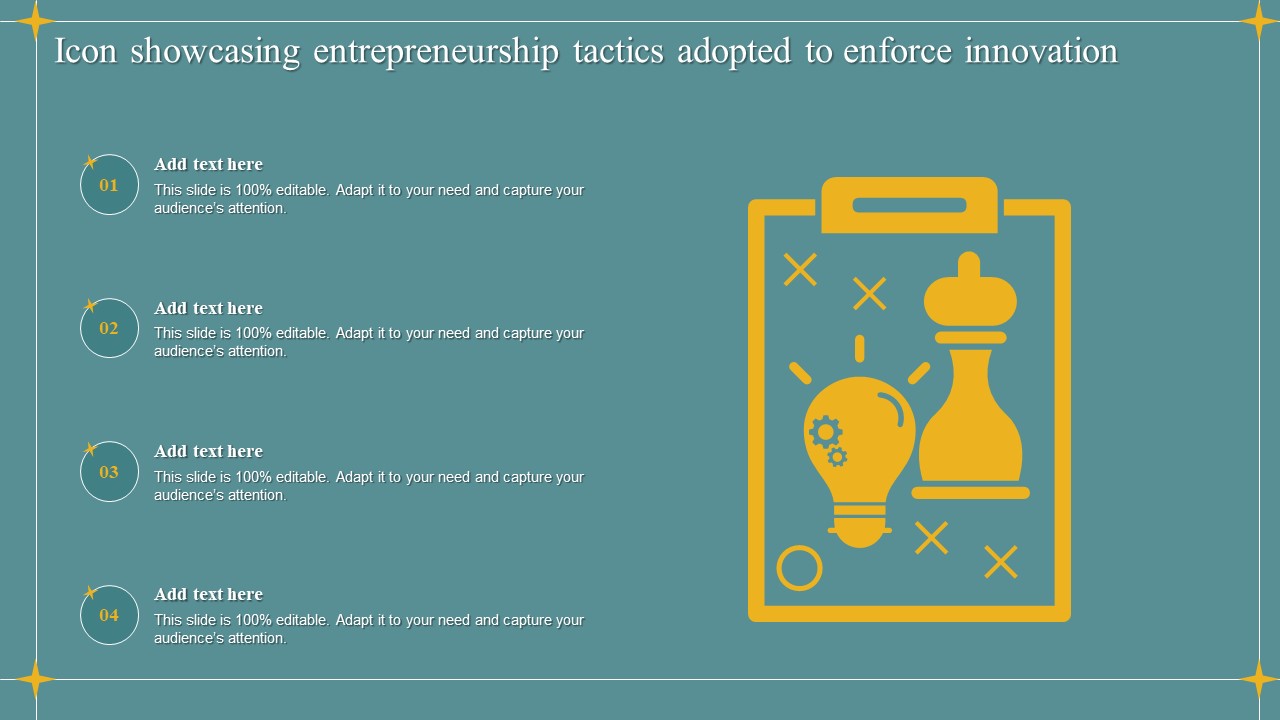 Icon showcasing entrepreneurship tactics adopted to enforce innovation

01
Add text here
This slide is 100% editable. Adapt it to your need and capture your audience's attention.

02
Add text here
This slide is 100% editable. Adapt it to your need and capture your audience's attention.

03
Add text here
This slide is 100% editable. Adapt it to your need and capture your audience's attention.

04
Add text here
This slide is 100% editable. Adapt it to your need and capture your audience's attention.