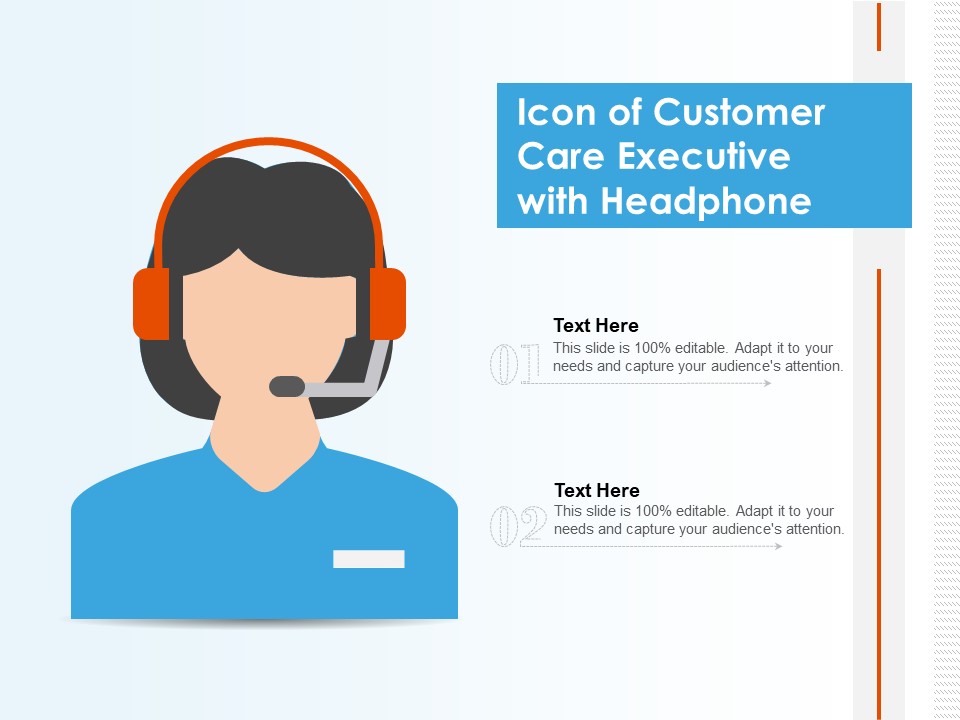 Icon of Customer Care Executive with Headphone

01

Text Here

This slide is 100% editable. Adapt it to your needs and capture your audience's attention.

02

Text Here

This slide is 100% editable. Adapt it to your needs and capture your audience's attention.