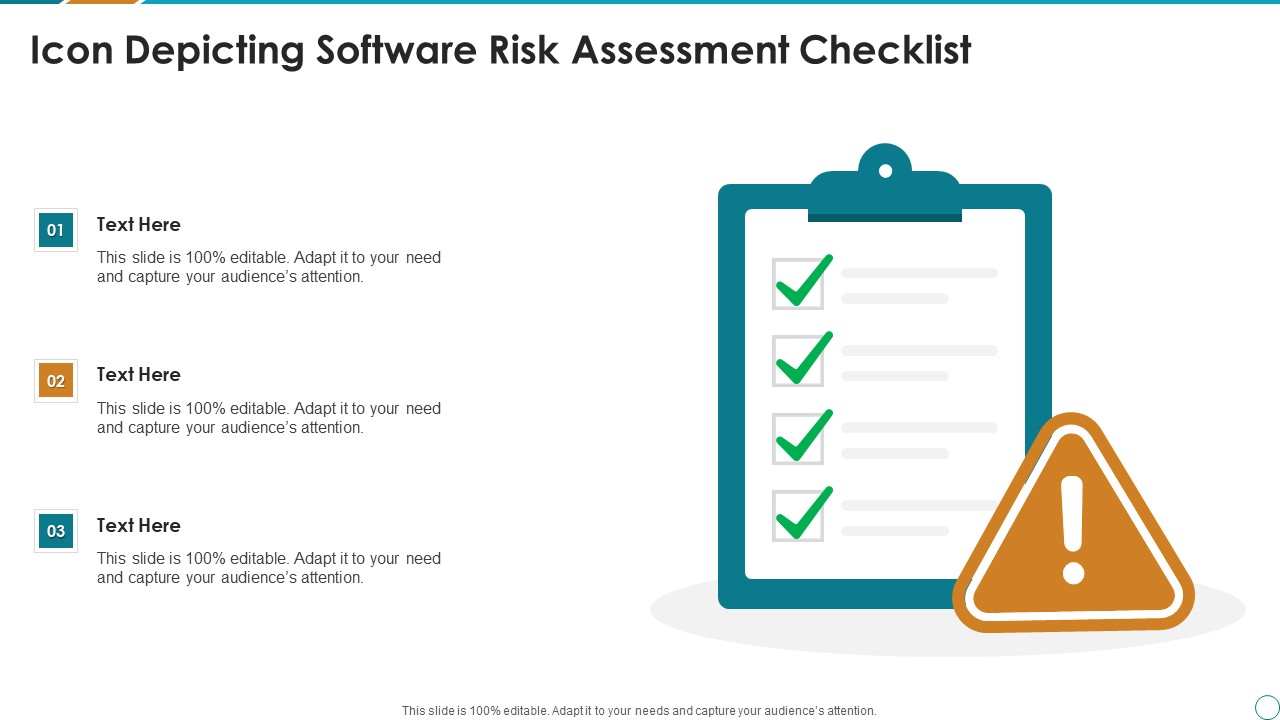 Icon Depicting Software Risk Assessment Checklist

01

Text Here

This slide is 100% editable. Adapt it to your need and capture your audience's attention.

02

Text Here

This slide is 100% editable. Adapt it to your need and capture your audience's attention.

03

Text Here

This slide is 100% editable. Adapt it to your need and capture your audience's attention.

This slide is 100% editable. Adapt it to your needs and capture your audience's attention.