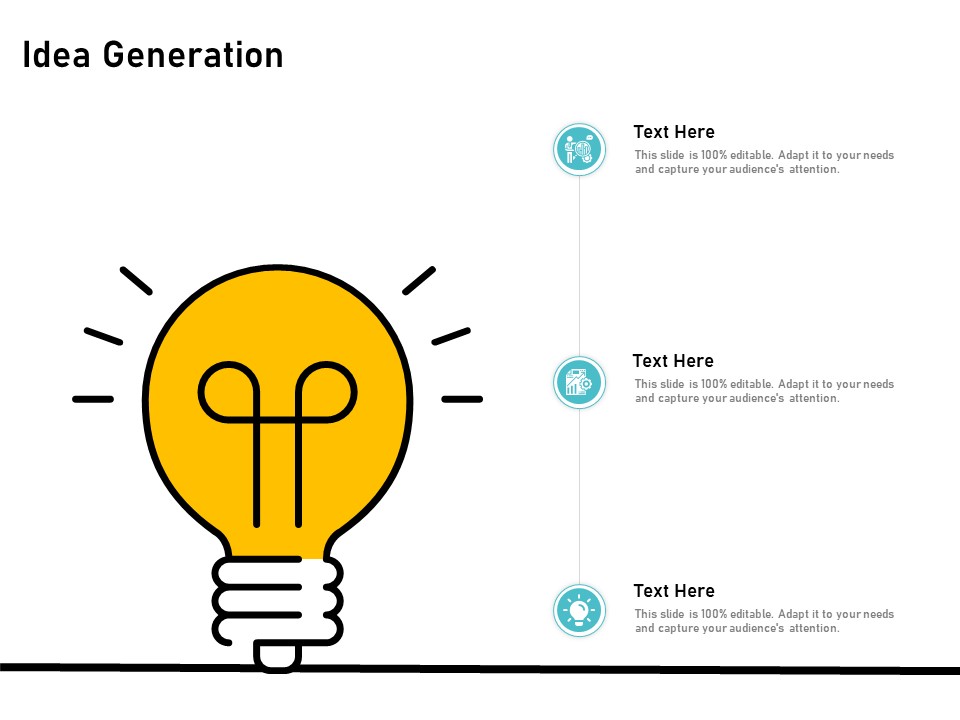 Idea Generation

Text Here
This slide is 100% editable. Adapt it to your needs and capture your audience's attention.

Text Here
This slide is 100% editable. Adapt it to your needs and capture your audience's attention.

Text Here
This slide is 100% editable. Adapt it to your needs and capture your audience's attention.