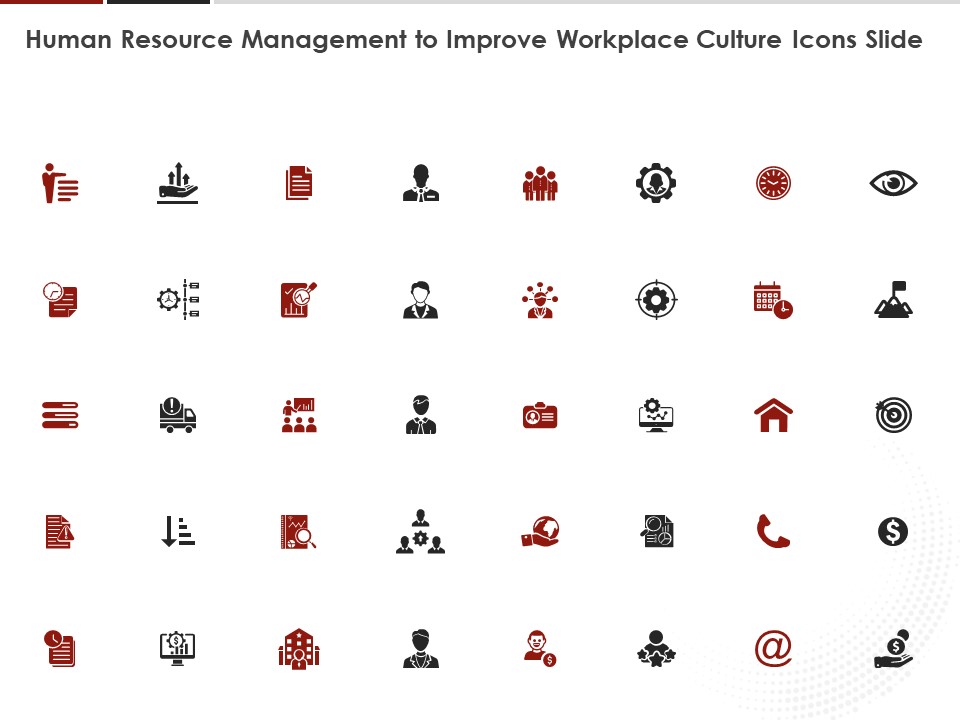 Human Resource Management to Improve Workplace Culture Icons Slide