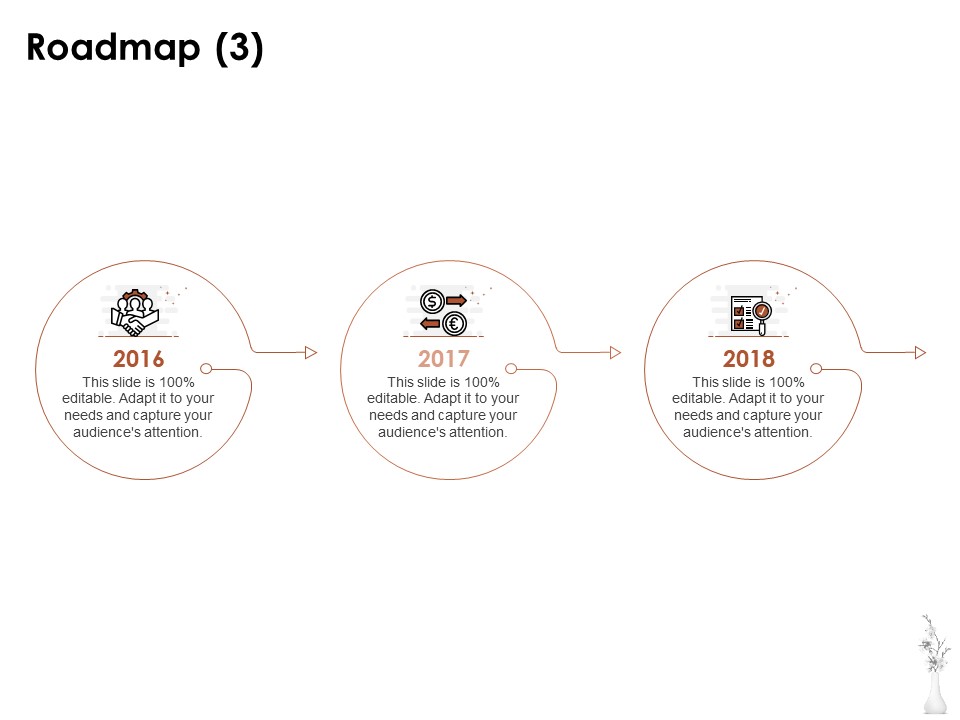 Roadmap (3)

2016
This slide is 100% editable. Adapt it to your needs and capture your audience's attention.

2017
This slide is 100% editable. Adapt it to your needs and capture your audience's attention.

2018
This slide is 100% editable. Adapt it to your needs and capture your audience's attention.