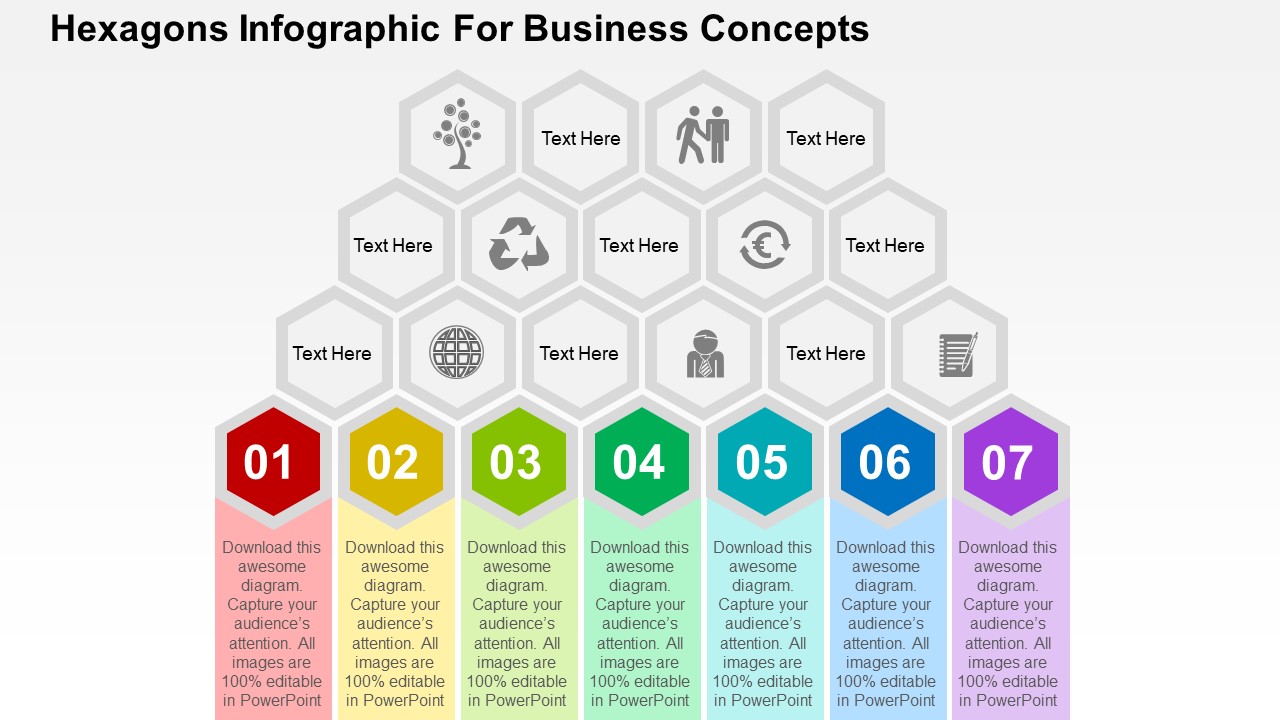 Hexagons Infographic For Business Concepts

Text Here

Text Here

Text Here

Text Here

Text Here

Text Here

Text Here

Text Here

01

02

03

04

05

06

07

Download this awesome diagram. Capture your audience's attention. All images are 100% editable in PowerPoint

Download this awesome diagram. Capture your audience's attention. All images are 100% editable in PowerPoint

Download this awesome diagram. Capture your audience's attention. All images are 100% editable in PowerPoint

Download this awesome diagram. Capture your audience's attention. All images are 100% editable in PowerPoint

Download this awesome diagram. Capture your audience's attention. All images are 100% editable in PowerPoint

Download this awesome diagram. Capture your audience's attention. All images are 100% editable in PowerPoint

Download this awesome diagram. Capture your audience's attention. All images are 100% editable in PowerPoint