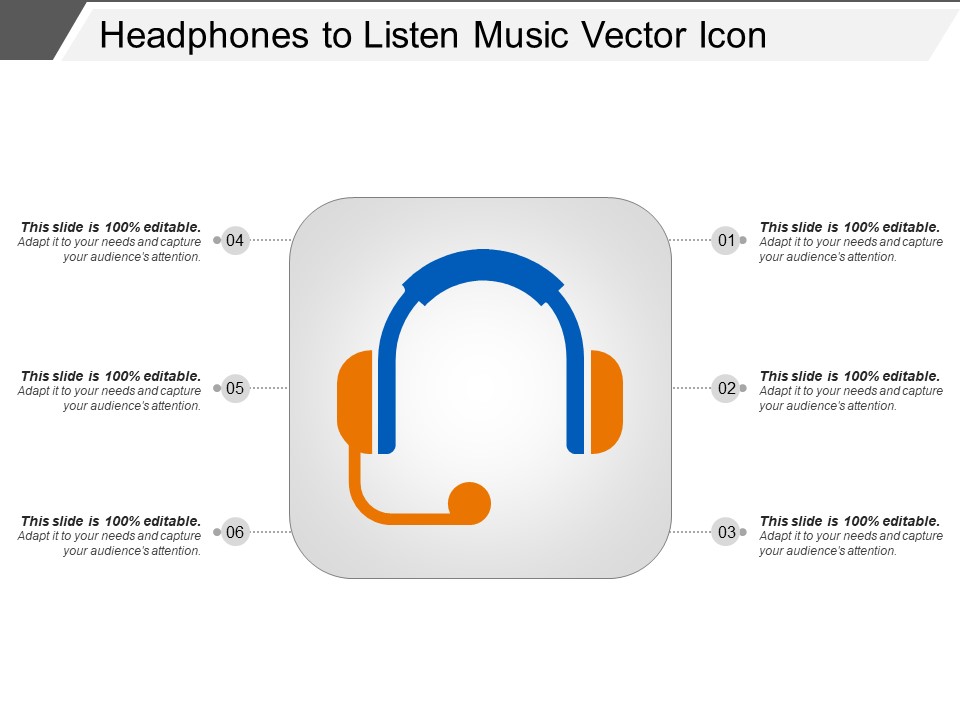 Headphones to Listen Music Vector Icon

This slide is 100% editable.
Adapt it to your needs and capture your audience's attention.

04

This slide is 100% editable.
Adapt it to your needs and capture your audience's attention.

05

This slide is 100% editable.
Adapt it to your needs and capture your audience's attention.

06

01

This slide is 100% editable.
Adapt it to your needs and capture your audience's attention.

02

This slide is 100% editable.
Adapt it to your needs and capture your audience's attention.

03

This slide is 100% editable.
Adapt it to your needs and capture your audience's attention.