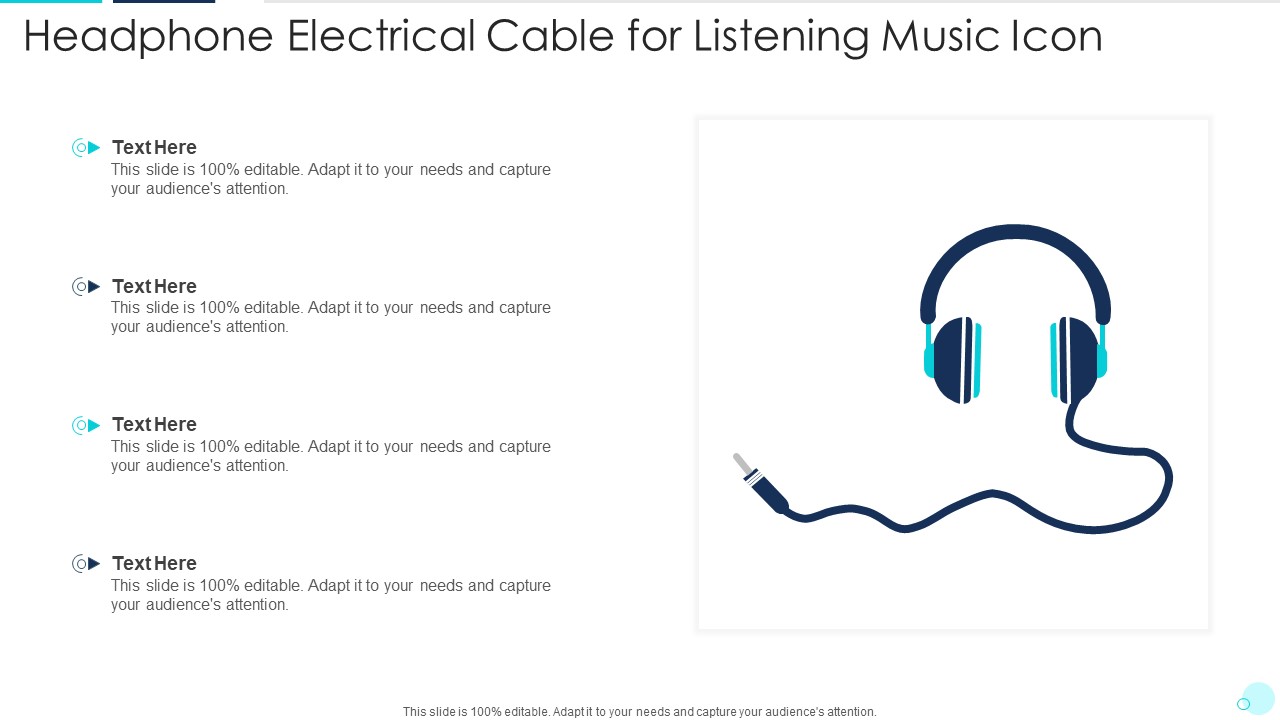 Headphone Electrical Cable for Listening Music Icon

Text Here
This slide is 100% editable. Adapt it to your needs and capture your audience's attention.

Text Here
This slide is 100% editable. Adapt it to your needs and capture your audience's attention.

Text Here
This slide is 100% editable. Adapt it to your needs and capture your audience's attention.

Text Here
This slide is 100% editable. Adapt it to your needs and capture your audience's attention.

This slide is 100% editable. Adapt it to your needs and capture your audience's attention.