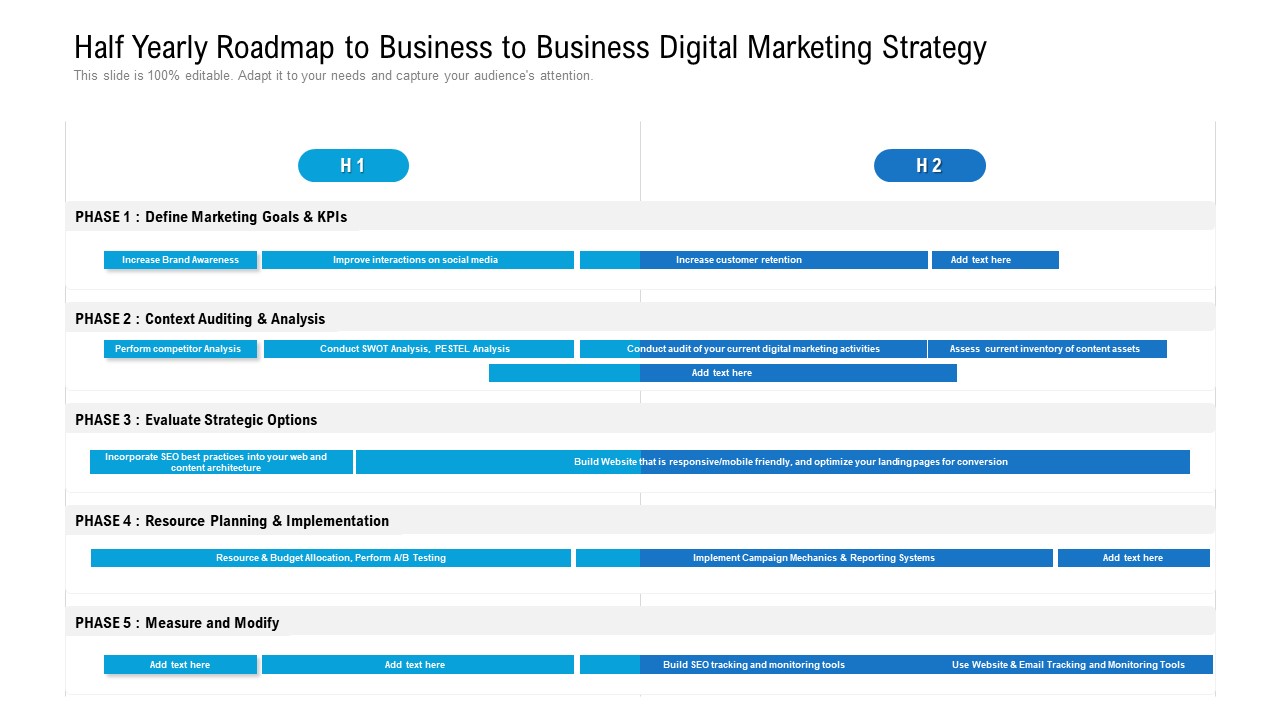 Half Yearly Roadmap to Business to Business Digital Marketing Strategy
This slide is 100% editable. Adapt it to your needs and capture your audience's attention.

H 1

H 2

PHASE 1 : Define Marketing Goals & KPIs

Increase Brand Awareness

Improve interactions on social media

Increase customer retention

Add text here

PHASE 2 : Context Auditing & Analysis

Perform competitor Analysis

Conduct SWOT Analysis, PESTEL Analysis

Conduct audit of your current digital marketing activities

Assess current inventory of content assets

Add text here

PHASE 3 : Evaluate Strategic Options

Incorporate SEO best practices into your web and content architecture

Build Website that is responsive/mobile friendly, and optimize your landing pages for conversion

PHASE 4 : Resource Planning & Implementation

Resource & Budget Allocation, Perform A/B Testing

Implement Campaign Mechanics & Reporting Systems

Add text here

PHASE 5 : Measure and Modify

Add text here

Add text here

Build SEO tracking and monitoring tools

Use Website & Email Tracking and Monitoring Tools