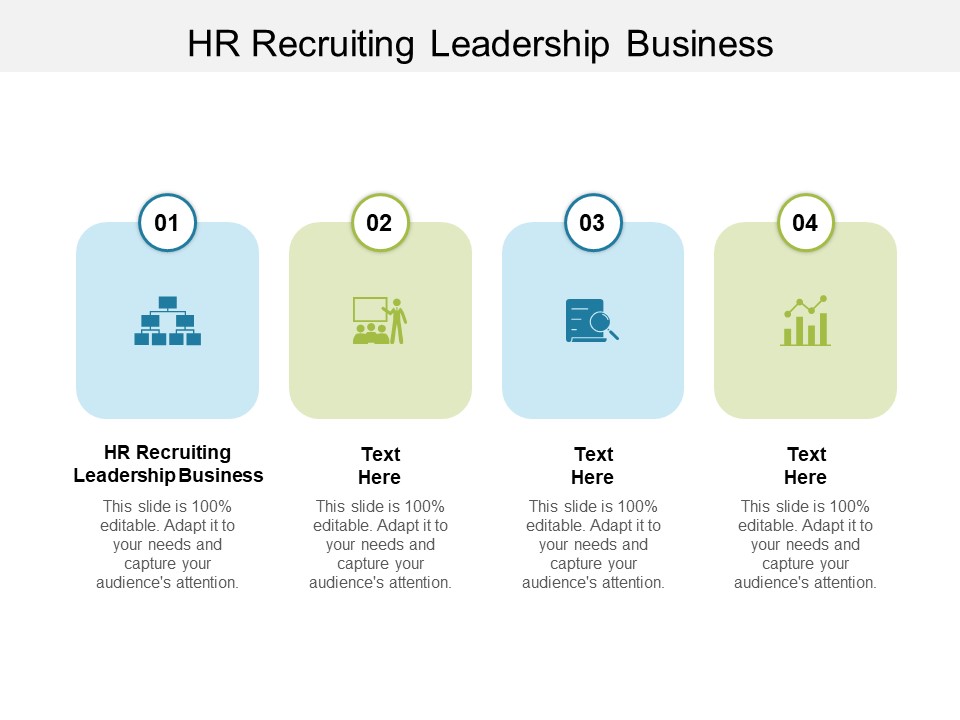 HR Recruiting Leadership Business

01

HR Recruiting Leadership Business

This slide is 100% editable. Adapt it to your needs and capture your audience's attention.

02

Text Here

This slide is 100% editable. Adapt it to your needs and capture your audience's attention.

03

Text Here

This slide is 100% editable. Adapt it to your needs and capture your audience's attention.

04

Text Here

This slide is 100% editable. Adapt it to your needs and capture your audience's attention.