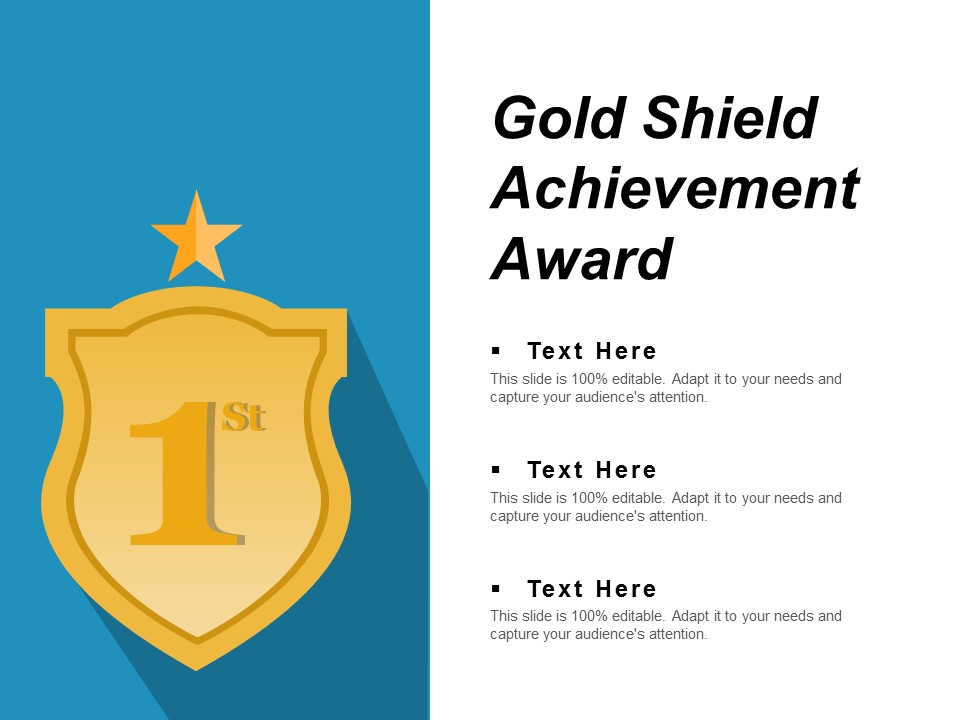 1St

Gold Shield Achievement Award

▪ Text Here
This slide is 100% editable. Adapt it to your needs and capture your audience's attention.

▪ Text Here
This slide is 100% editable. Adapt it to your needs and capture your audience's attention.

▪ Text Here
This slide is 100% editable. Adapt it to your needs and capture your audience's attention.