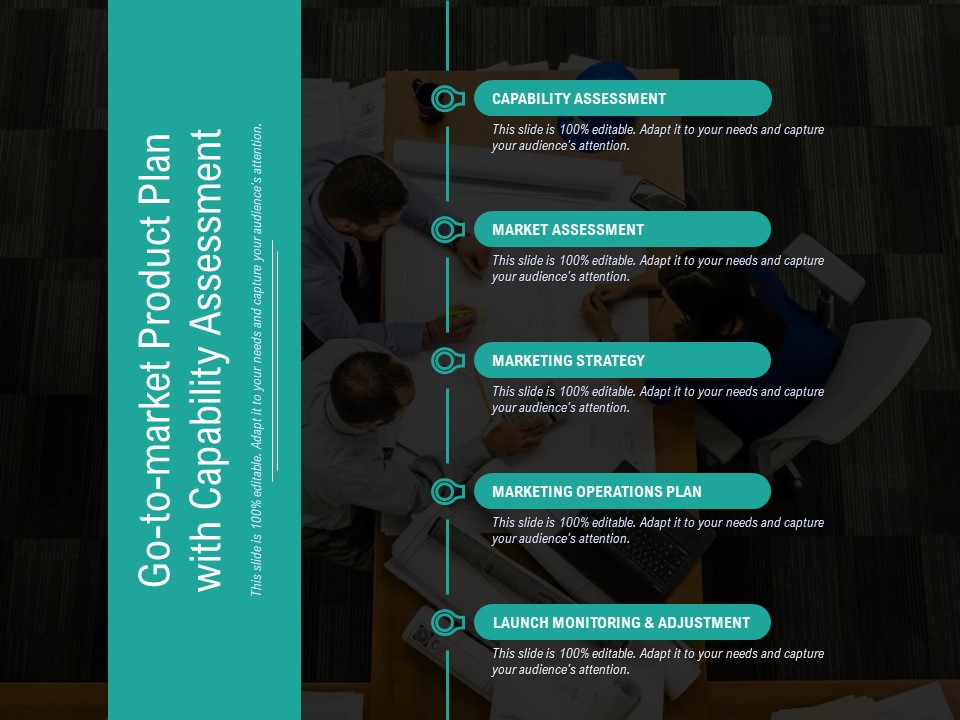 Go-to-market Product Plan with Capability Assessment

This slide is 100% editable. Adapt it to your needs and capture your audience's attention.

CAPABILITY ASSESSMENT

This slide is 100% editable. Adapt it to your needs and capture your audience's attention.

MARKET ASSESSMENT

This slide is 100% editable. Adapt it to your needs and capture your audience's attention.

MARKETING STRATEGY

This slide is 100% editable. Adapt it to your needs and capture your audience's attention.

MARKETING OPERATIONS PLAN

This slide is 100% editable. Adapt it to your needs and capture your audience's attention.

LAUNCH MONITORING & ADJUSTMENT

This slide is 100% editable. Adapt it to your needs and capture your audience's attention.