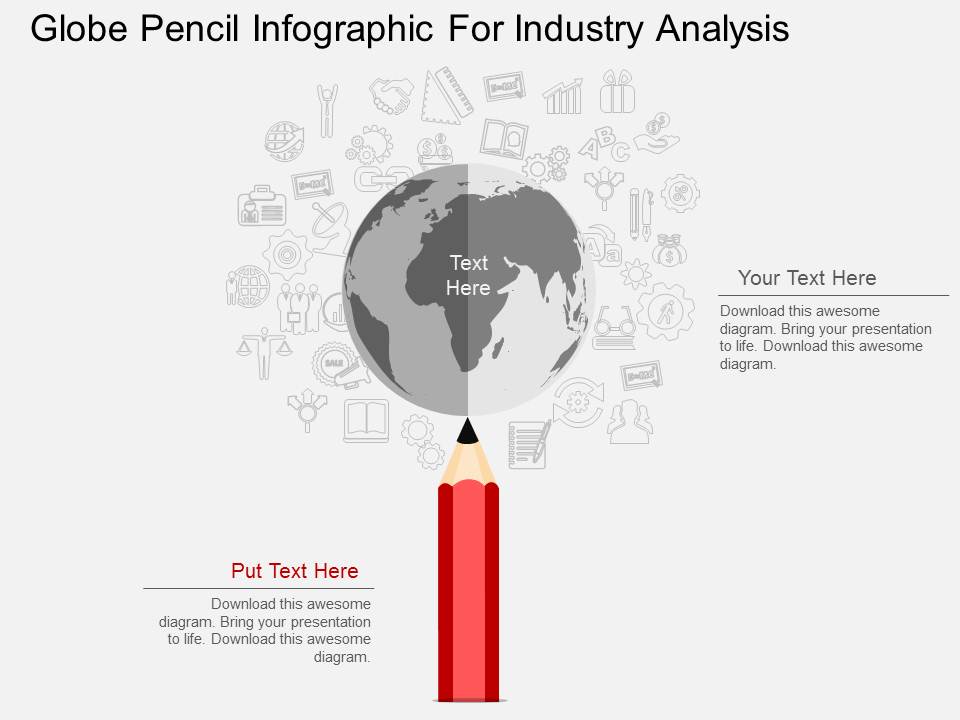 Globe Pencil Infographic For Industry Analysis

Text Here

Your Text Here

Download this awesome diagram. Bring your presentation to life. Download this awesome diagram.

Put Text Here

Download this awesome diagram. Bring your presentation to life. Download this awesome diagram.